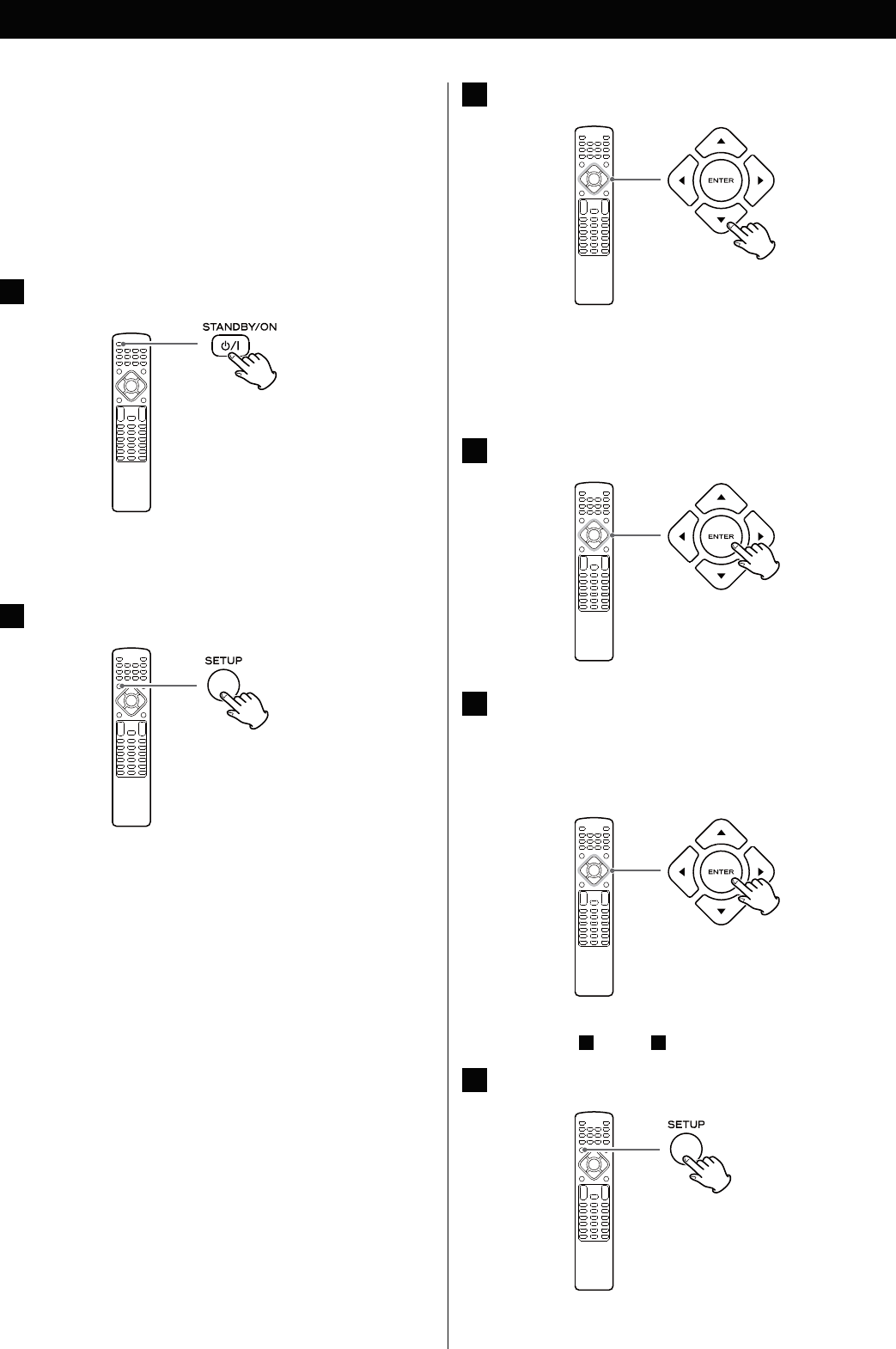 STANDBY/ON

SETUP

ENTER

ENTER

ENTER

SETUP