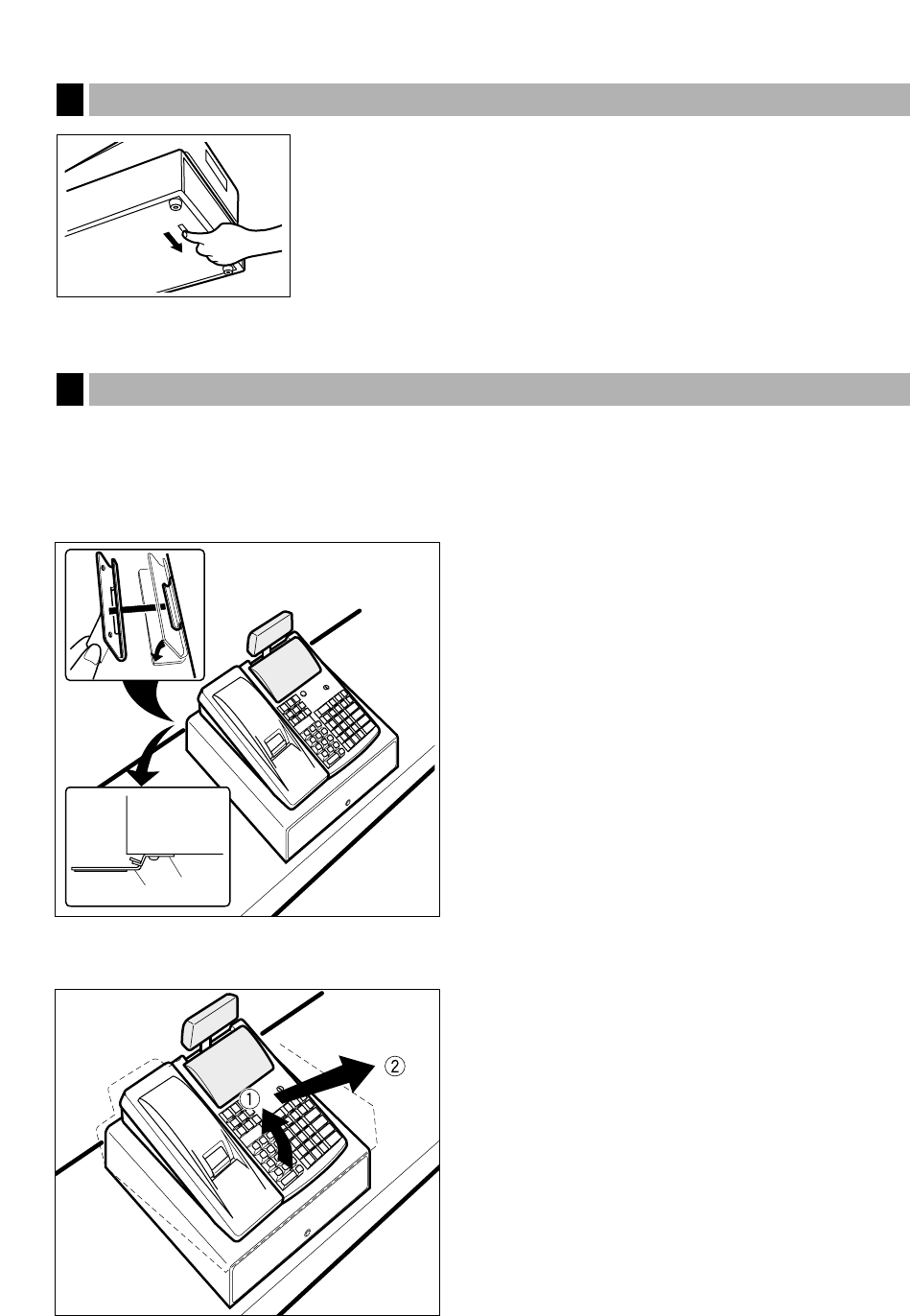 ①

②