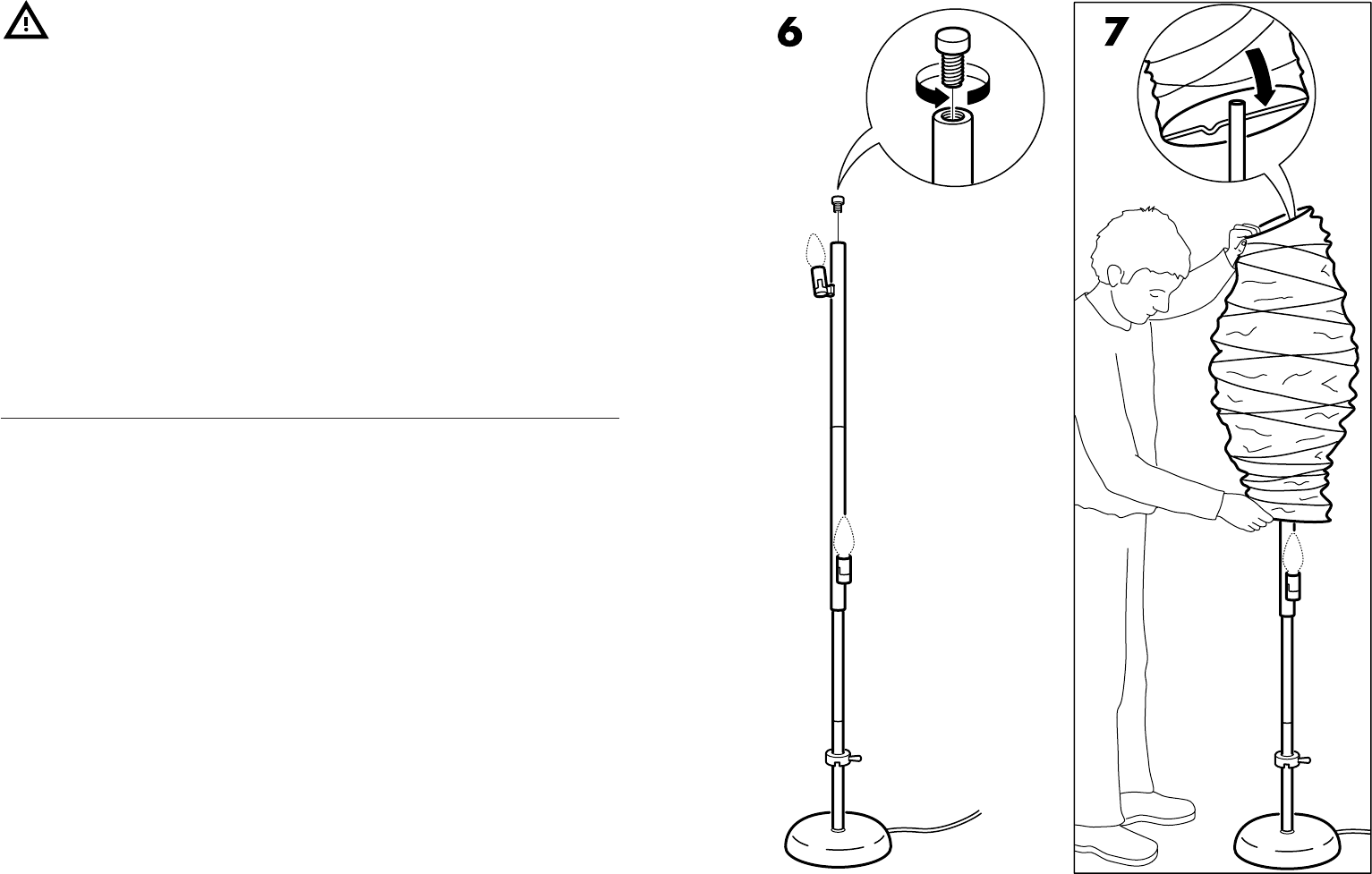 6

7