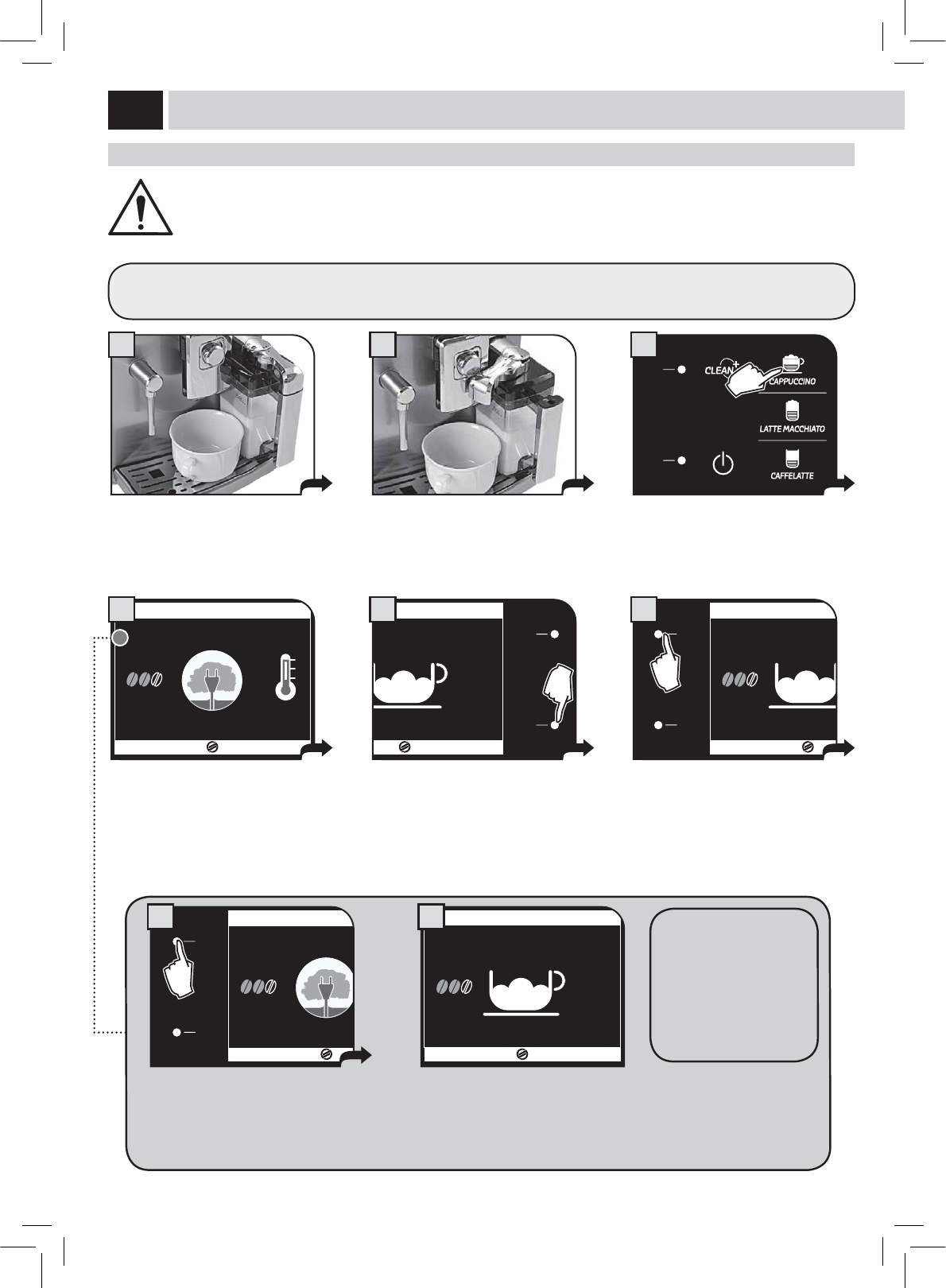 CLEAN

CAPPUCCINO

LATTE MACCHIATO

CAFFELATTE