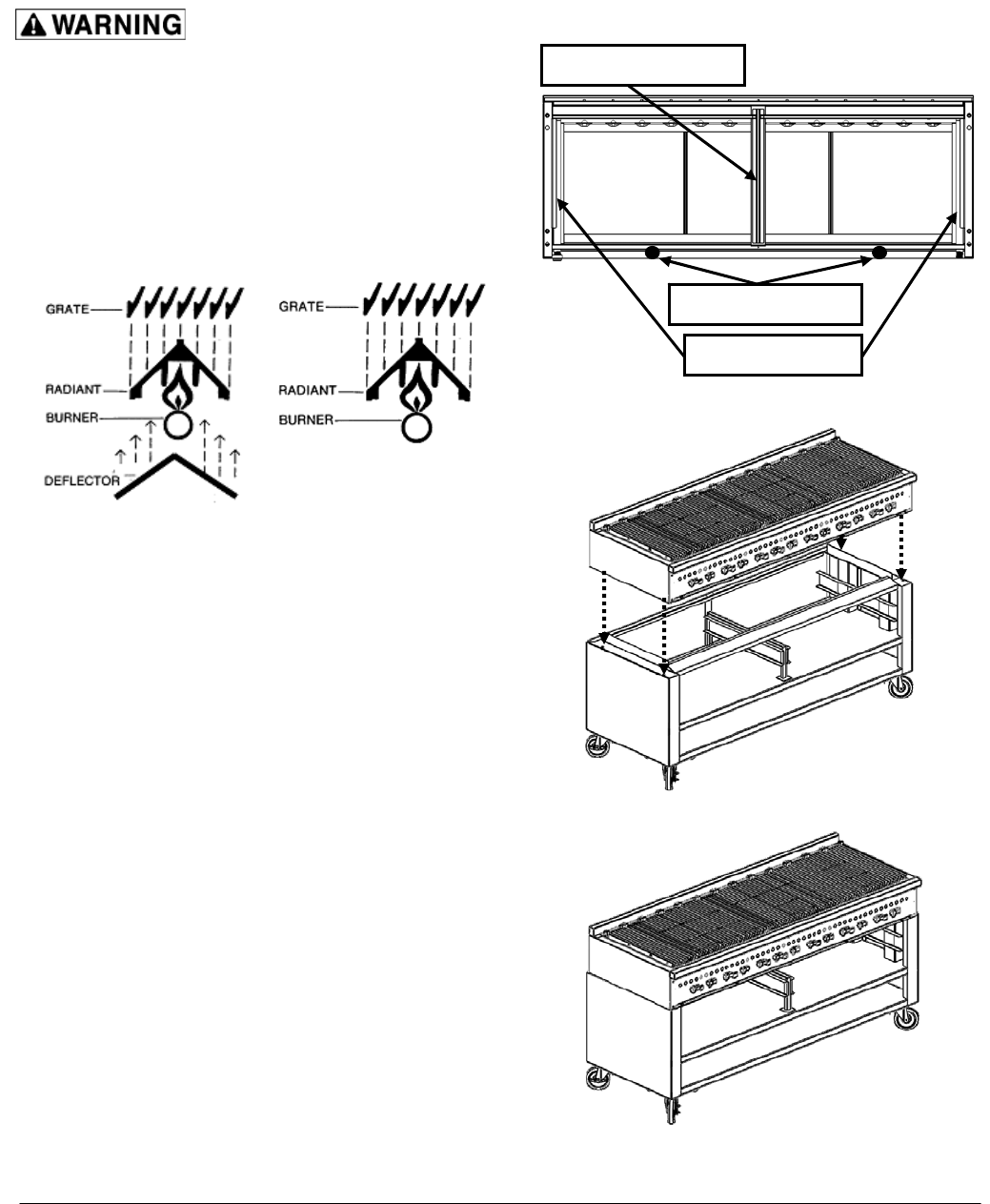 WARNING

GRATE
RADIANT
BURNER
DEFLECTOR

GRATE
RADIANT
BURNER