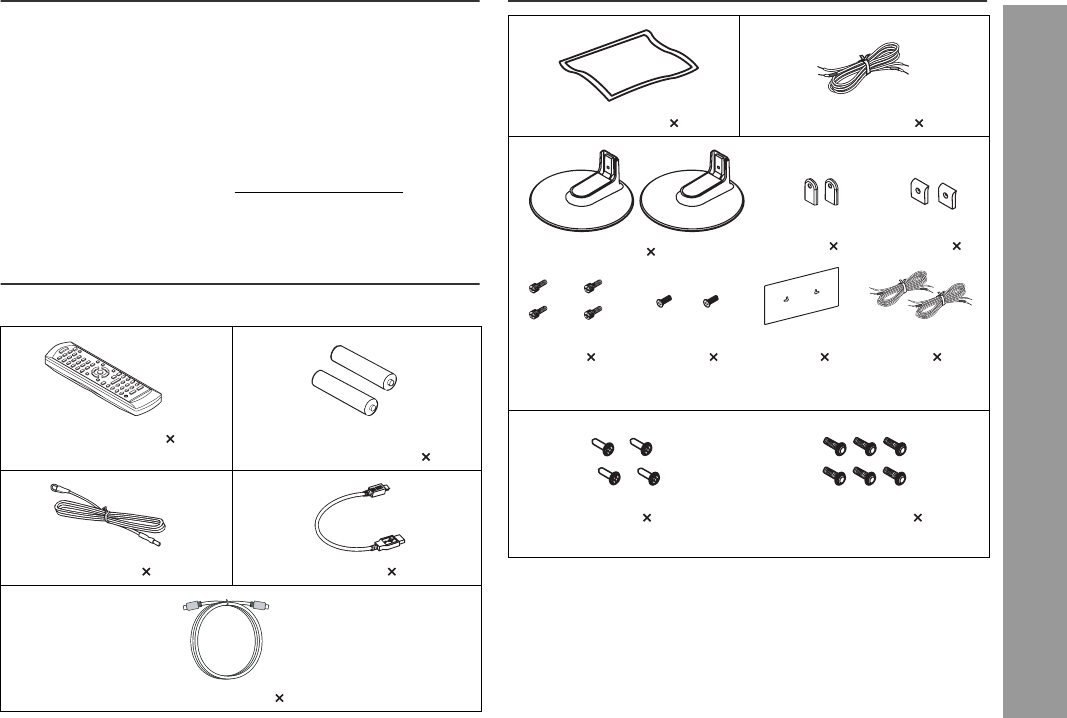 ×

×

×

×

×

×

×

×

×

×

×

×

×

×

×

×