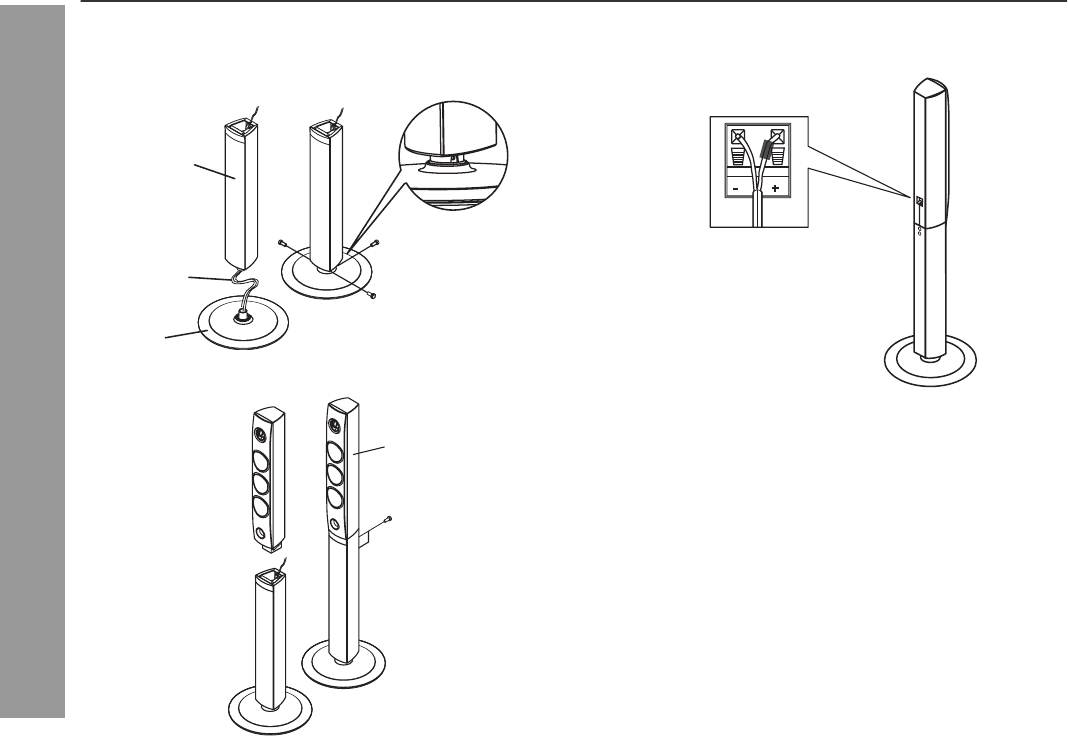 - +