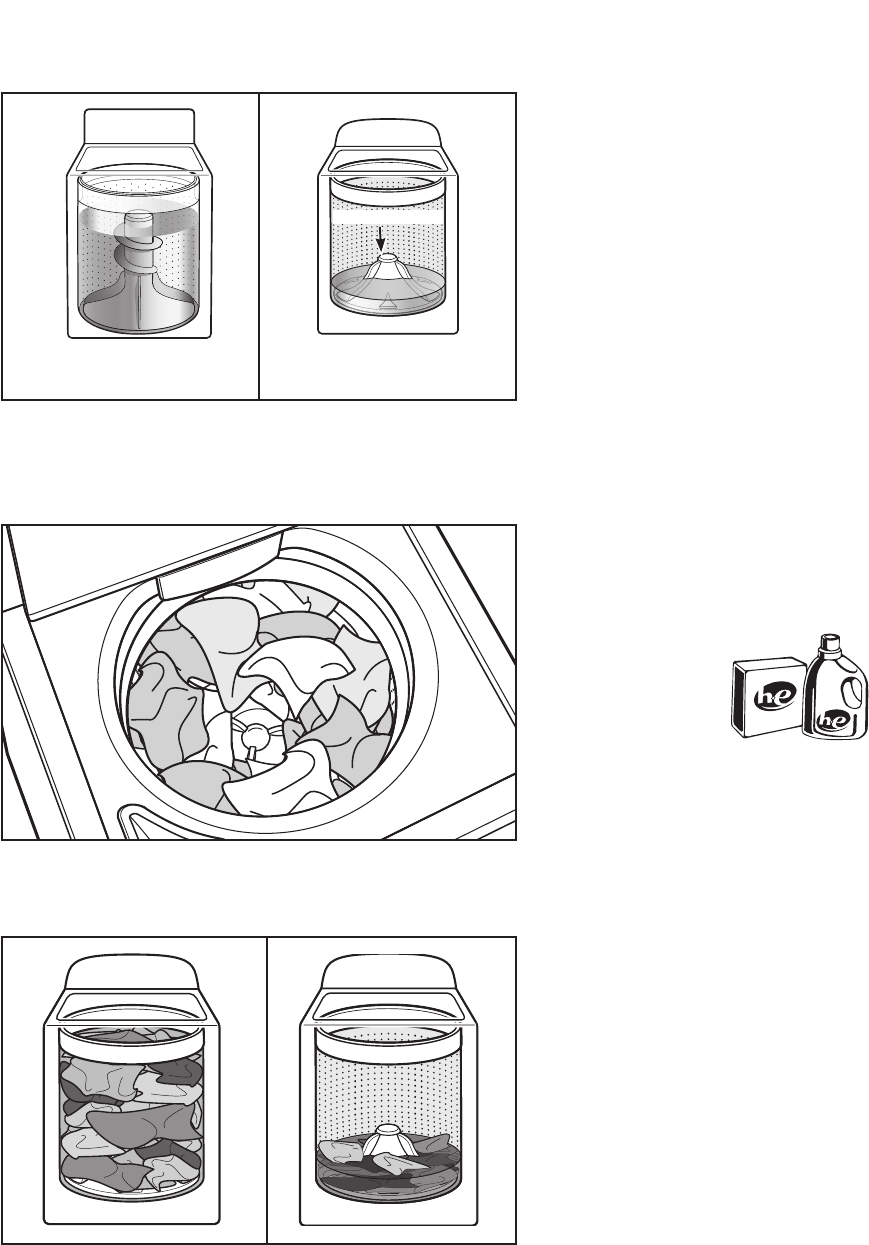 he

he