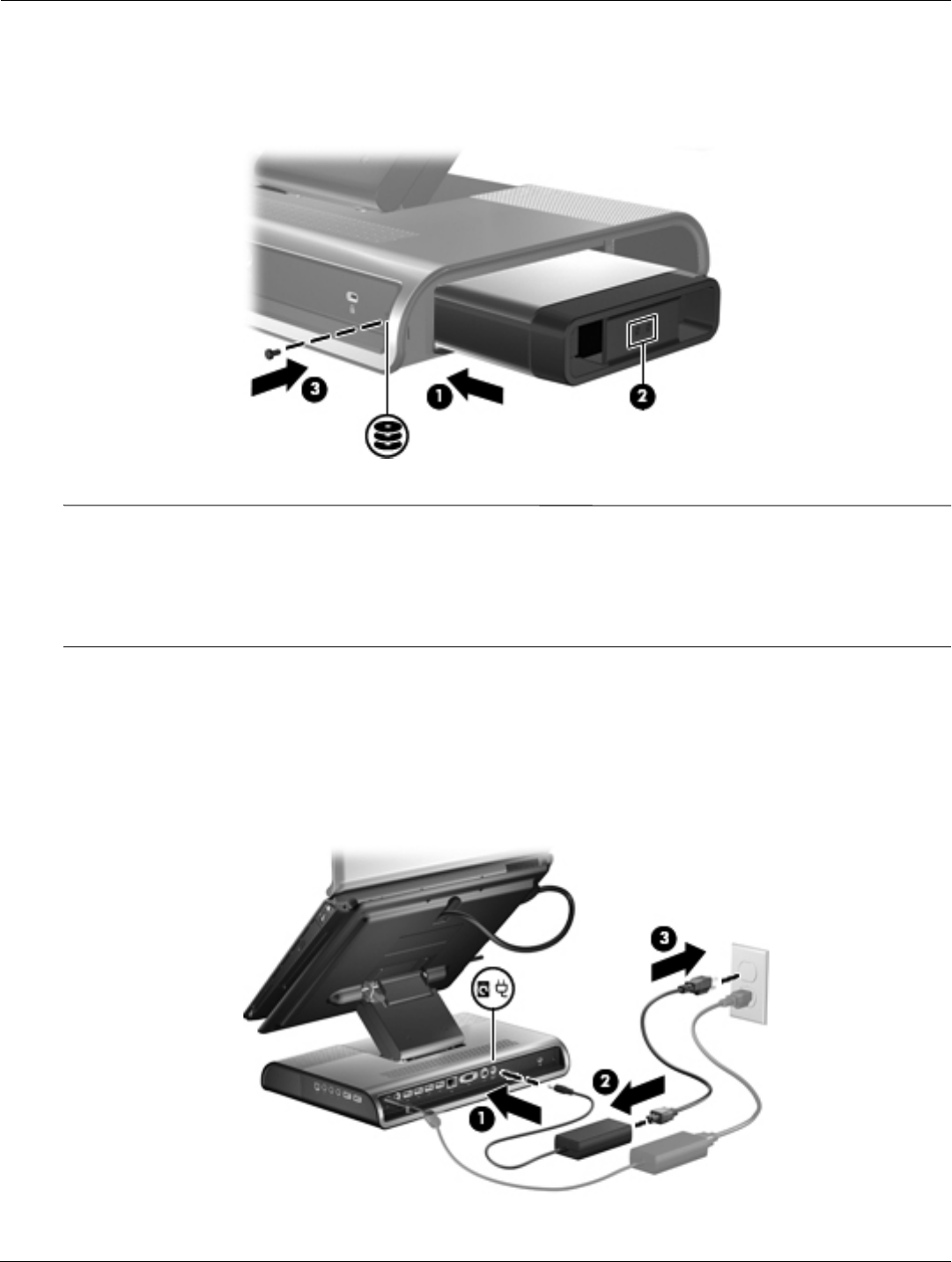 3

1

2

3

2

1