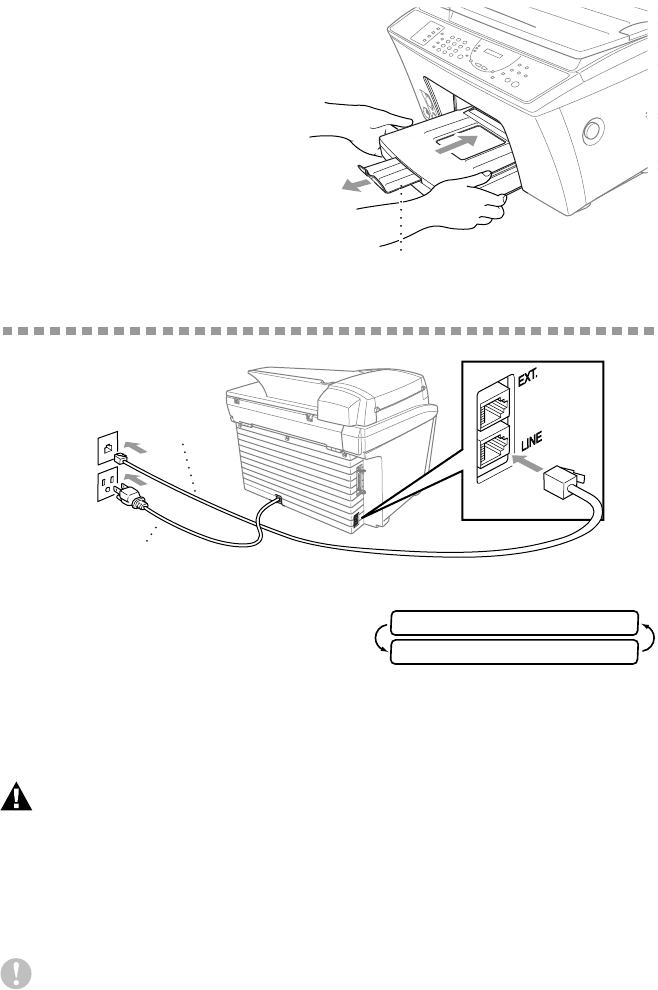 EXT.

LINE