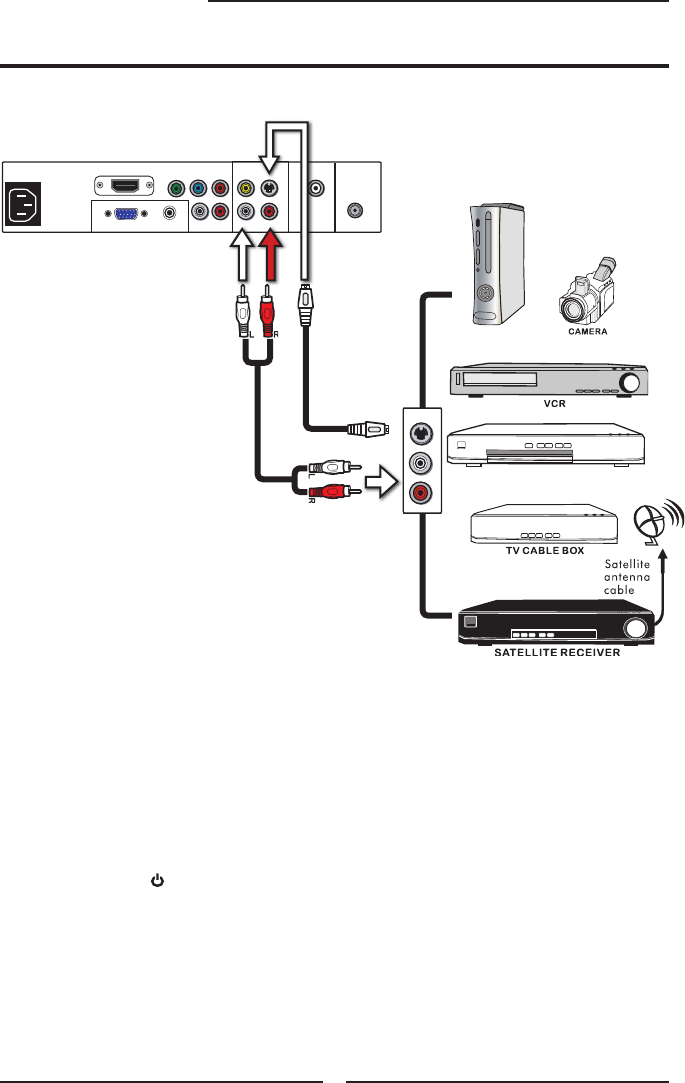 L R

L
R

CAMERA

VCR

TV CABLE BOX

Satellite antenna cable

SATELLITE RECEIVER