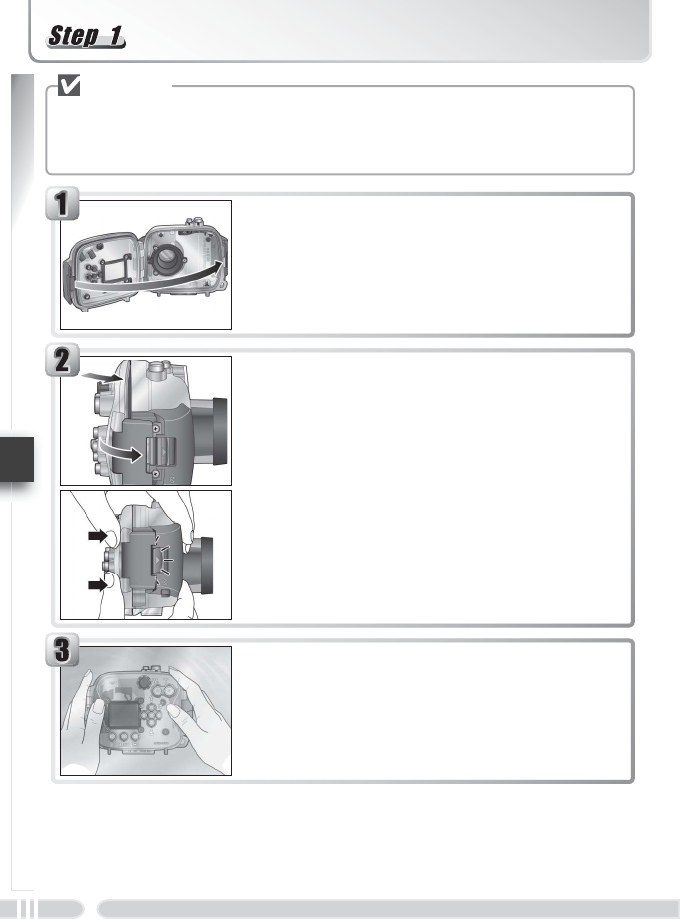 Step 1

1

2

3