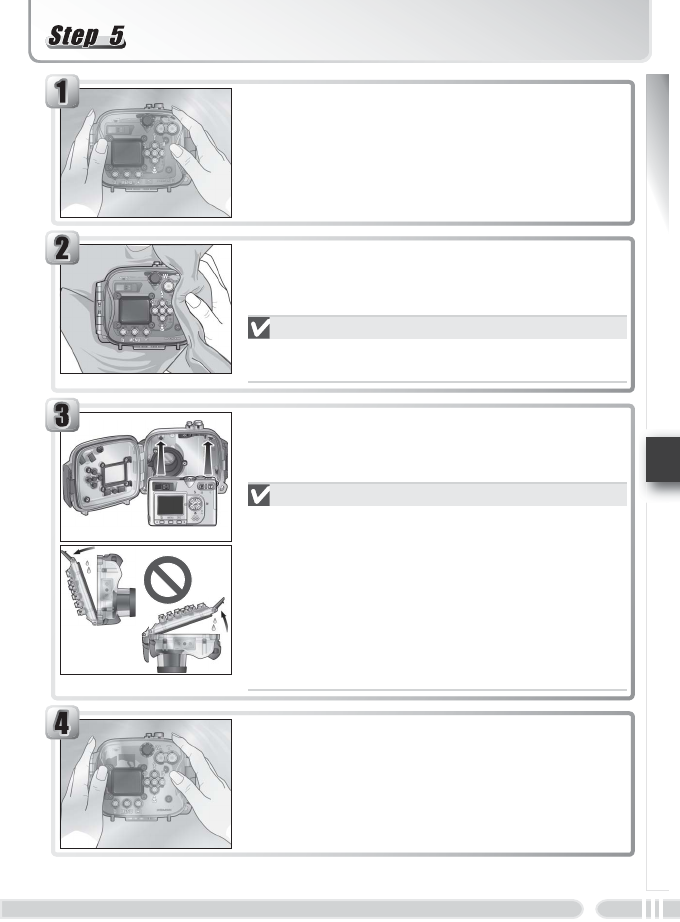 Step 5

1

2

3

4