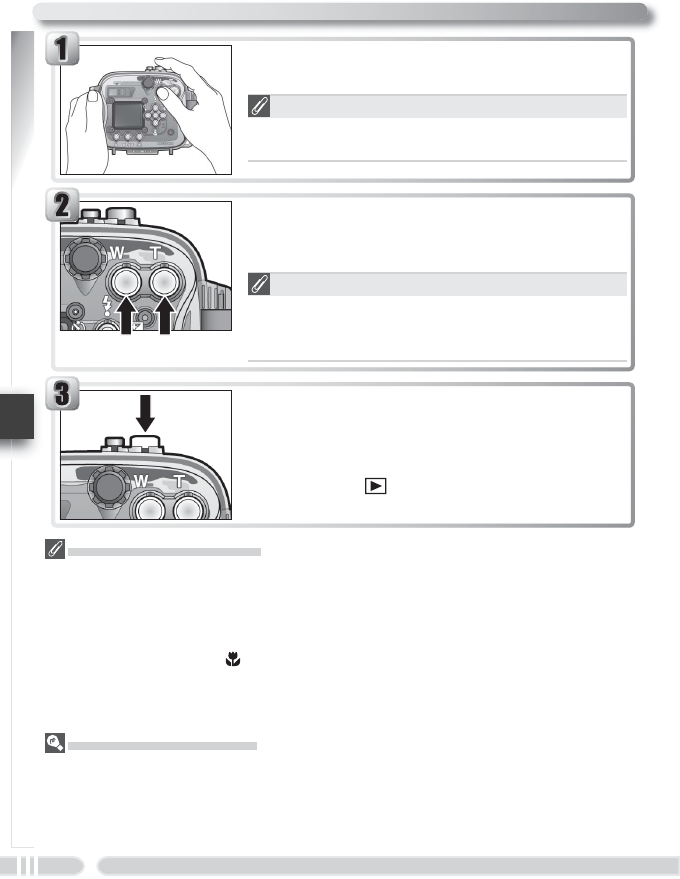 1

2

W T

3

W T