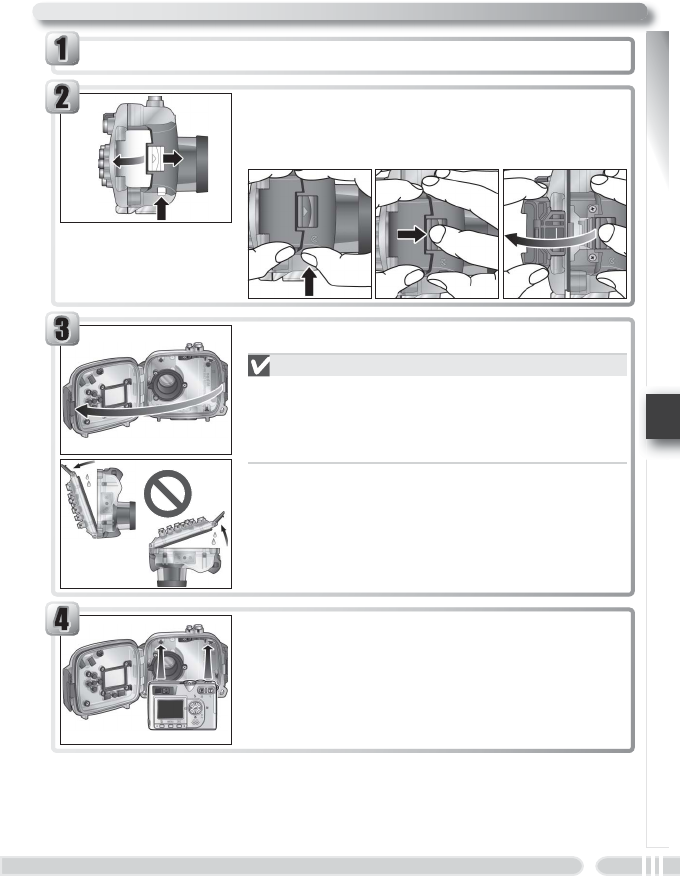 1

2

3

4