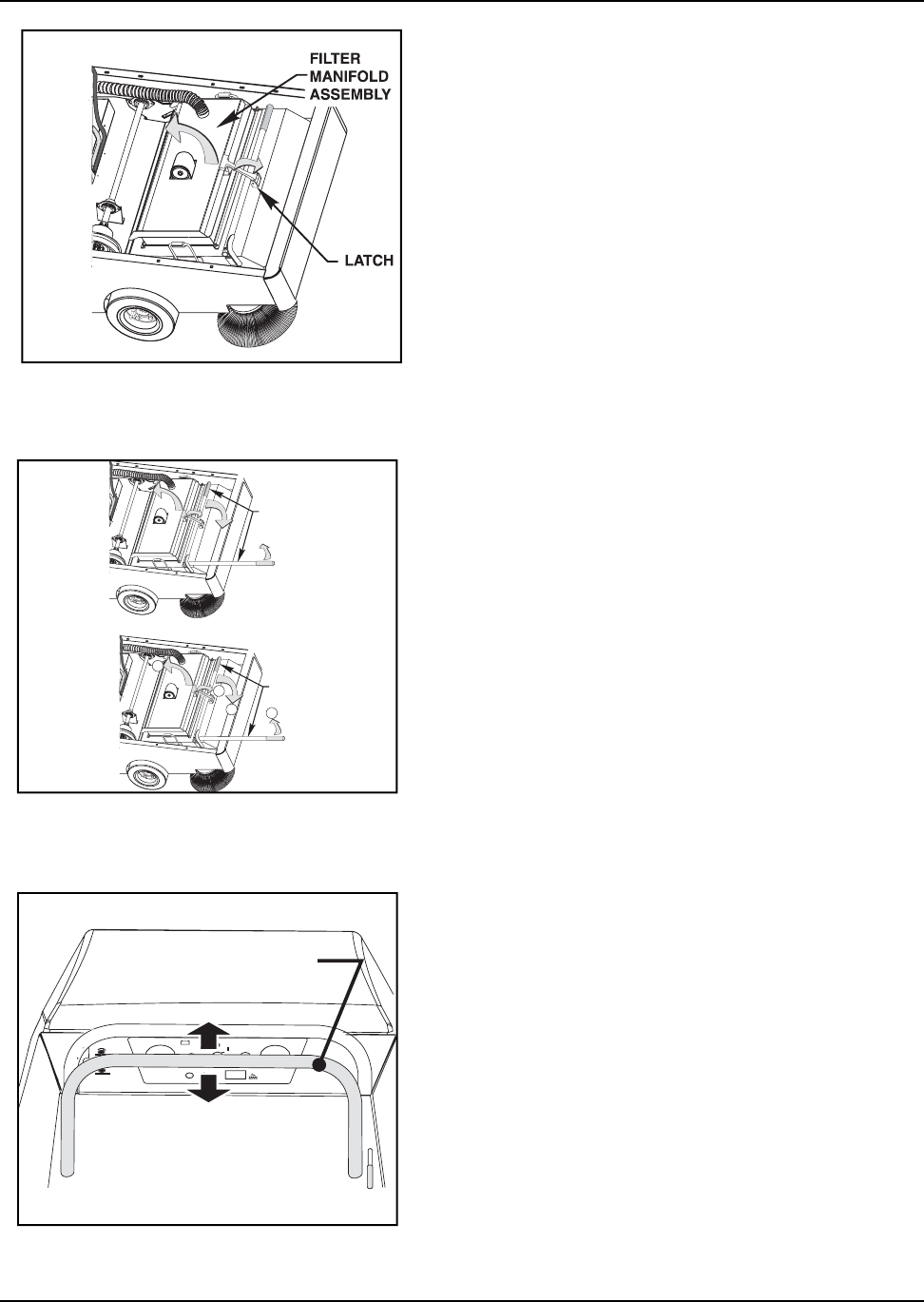 FILTER MANIFOLD ASSEMBLY

LATCH