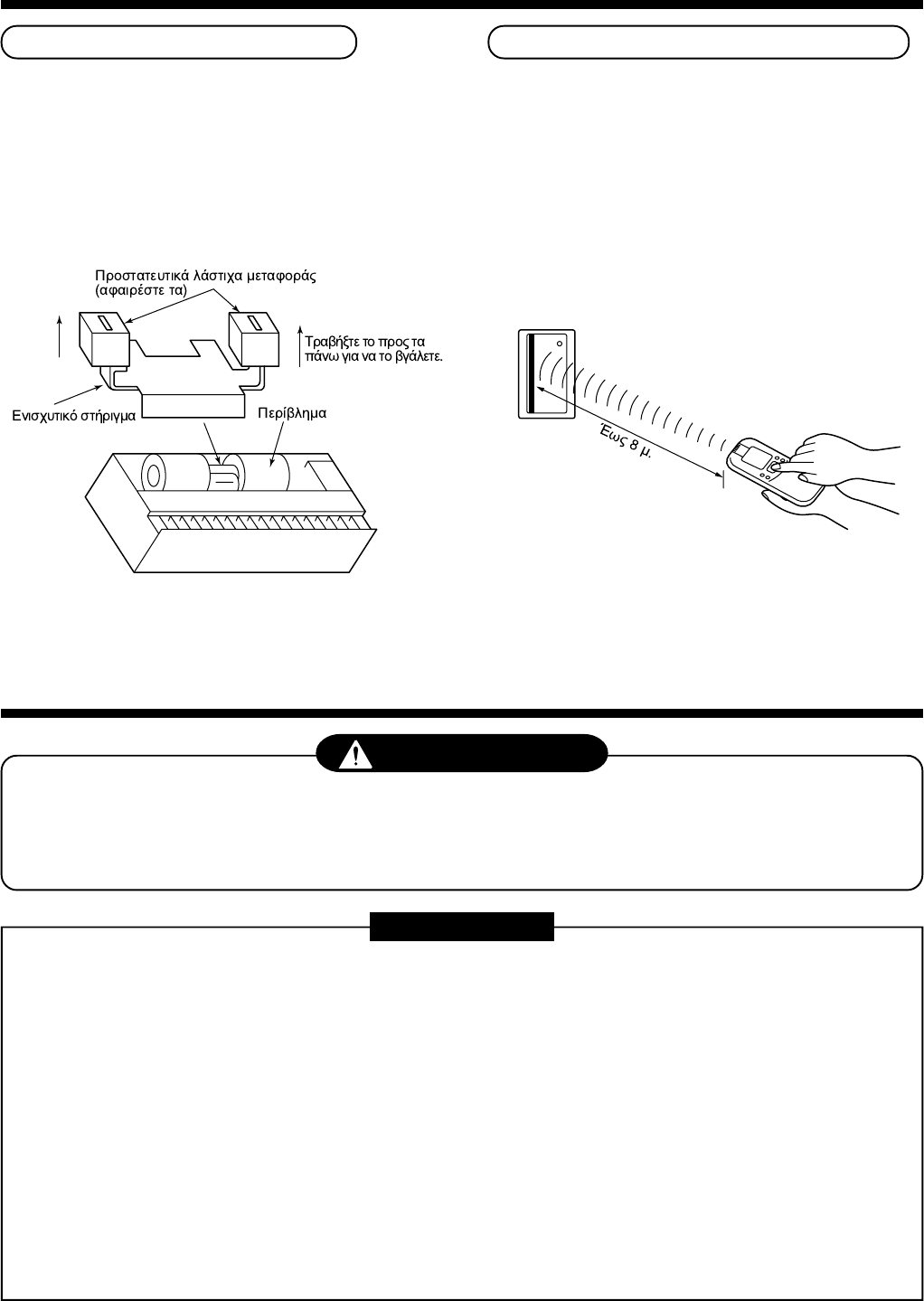 Προστατευτικά λάστιχα μεταφοράς (αφαιρέστε τα)

Τραβήξτε το προς τα πάνω για να το βγάλετε.

Ενισχυτικό στήριγμα

Περίβλημα

Έως 8 μ.