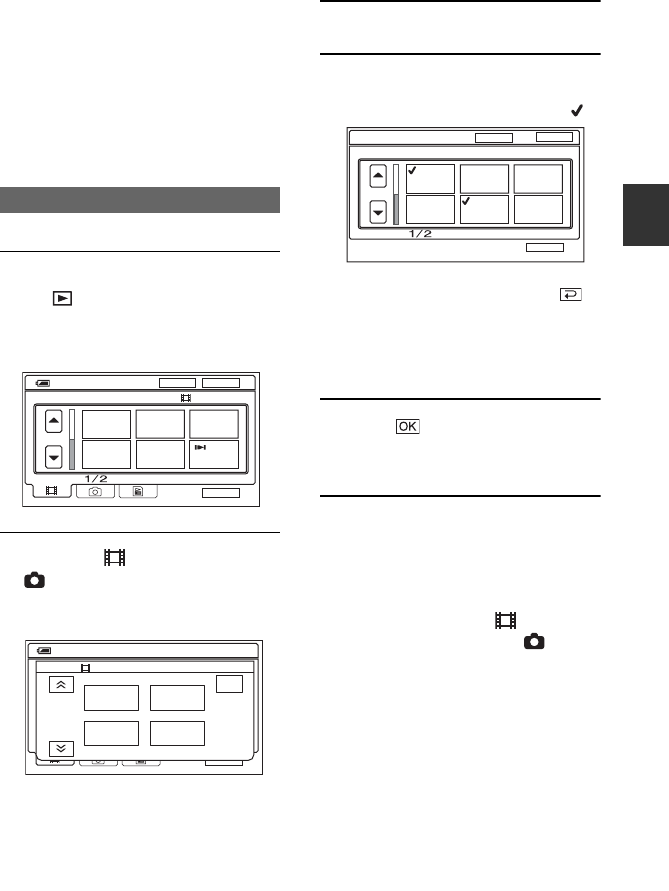 1/2

1/2

OK