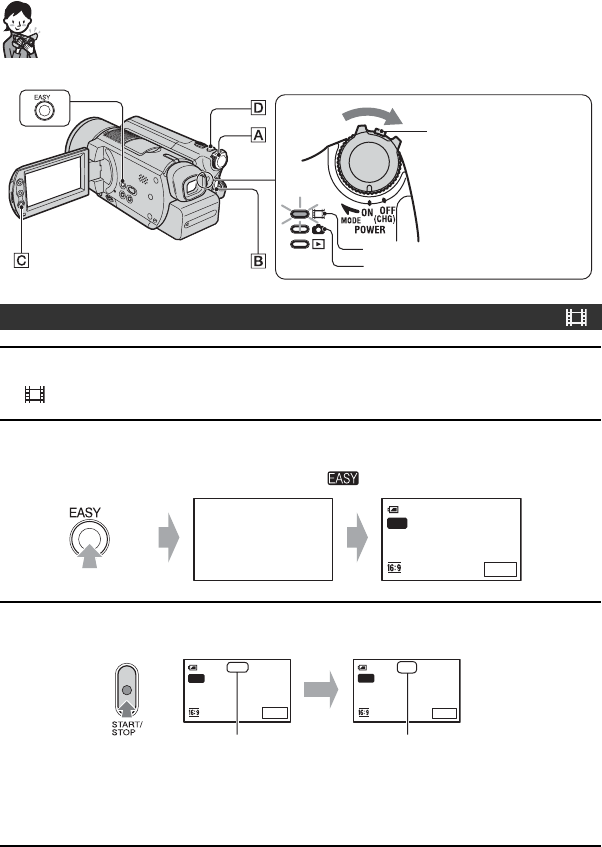 EASY

D

A

C

B

MODE ON OFF (CHG)
POWER

EASY

EASY

16:9

START/STOP

16:9

16:9