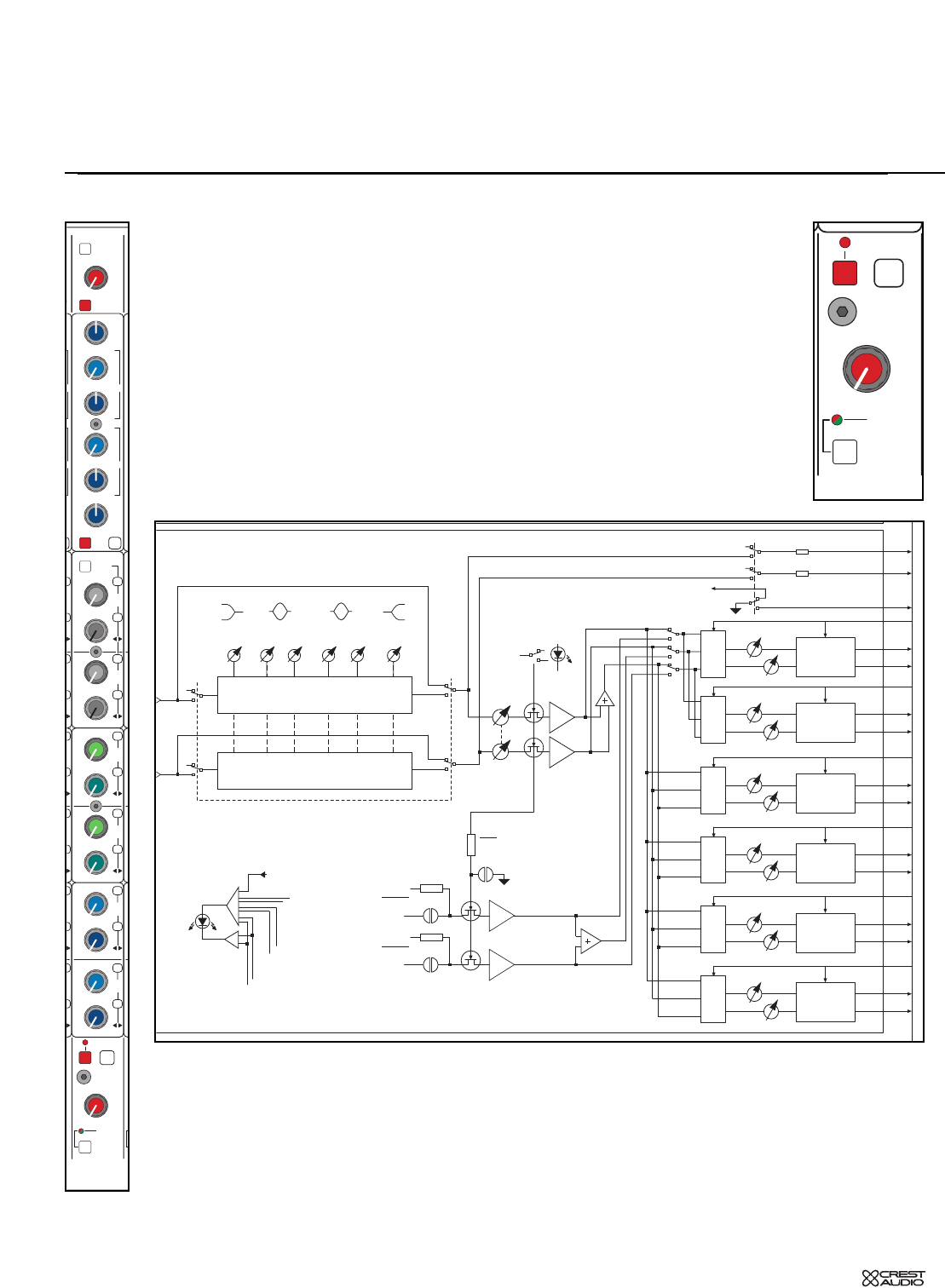 CREST AUDIO