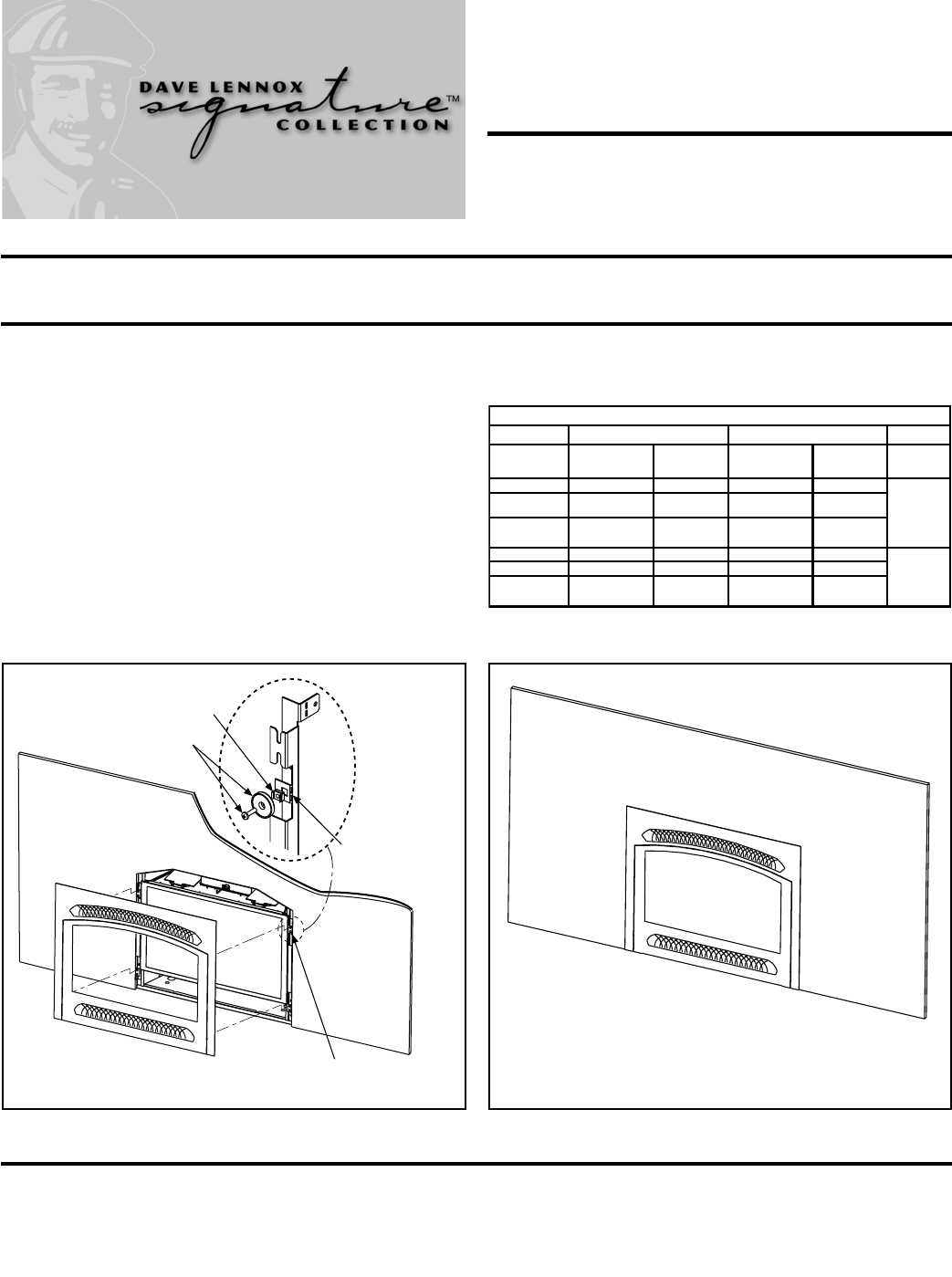 DAVE LENNOX signature™ COLLECTION