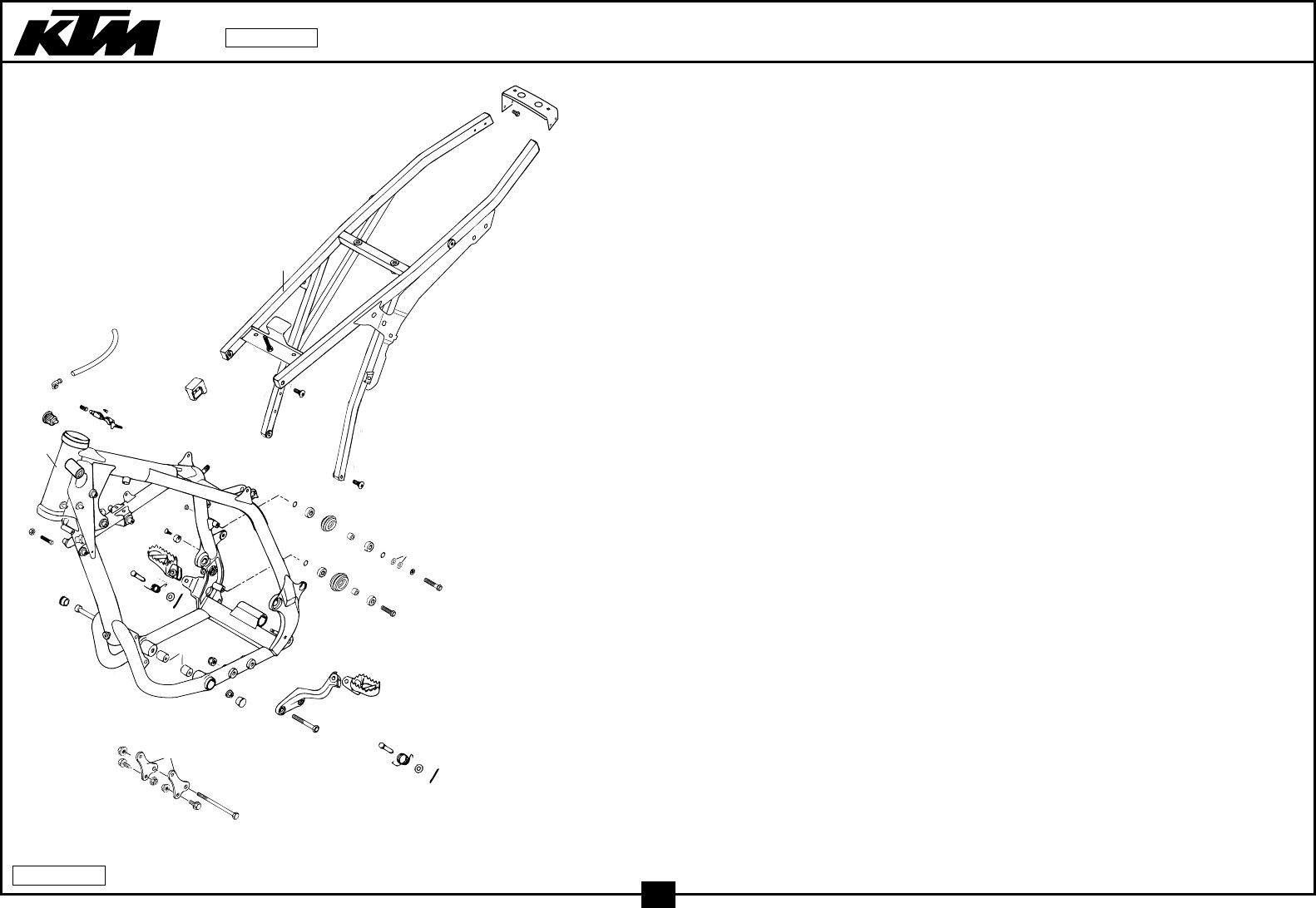 KTM