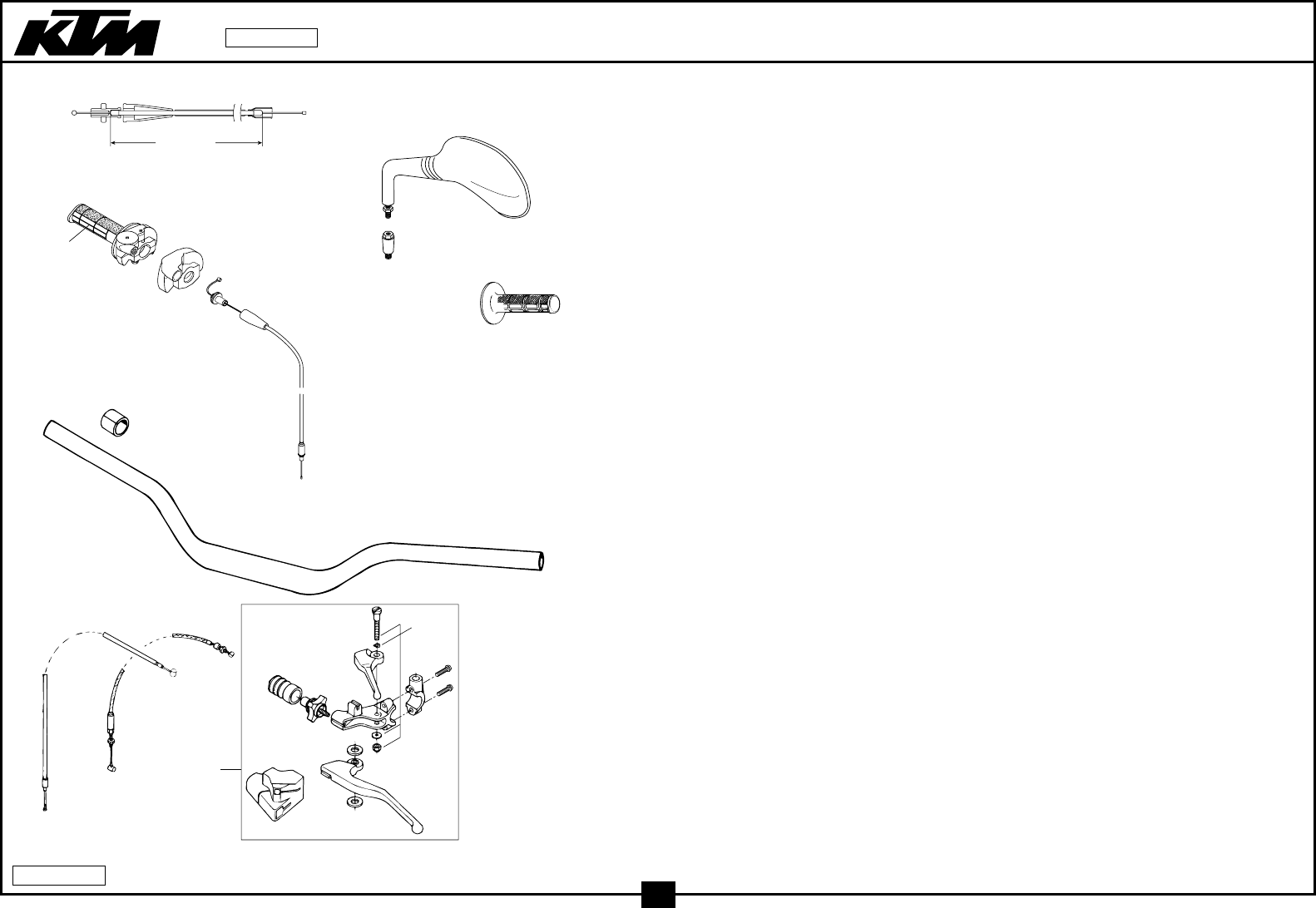 KTM