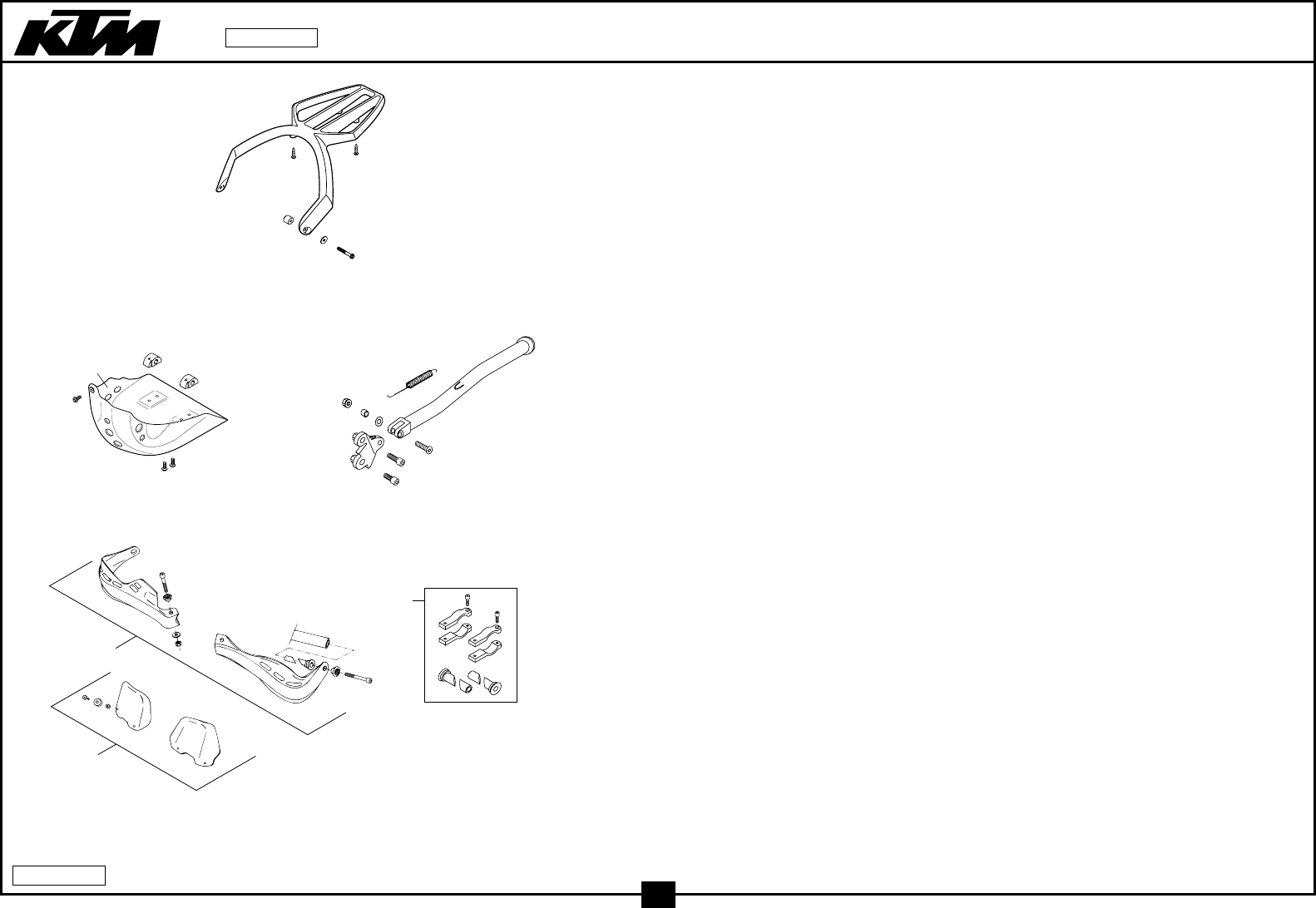 KTM