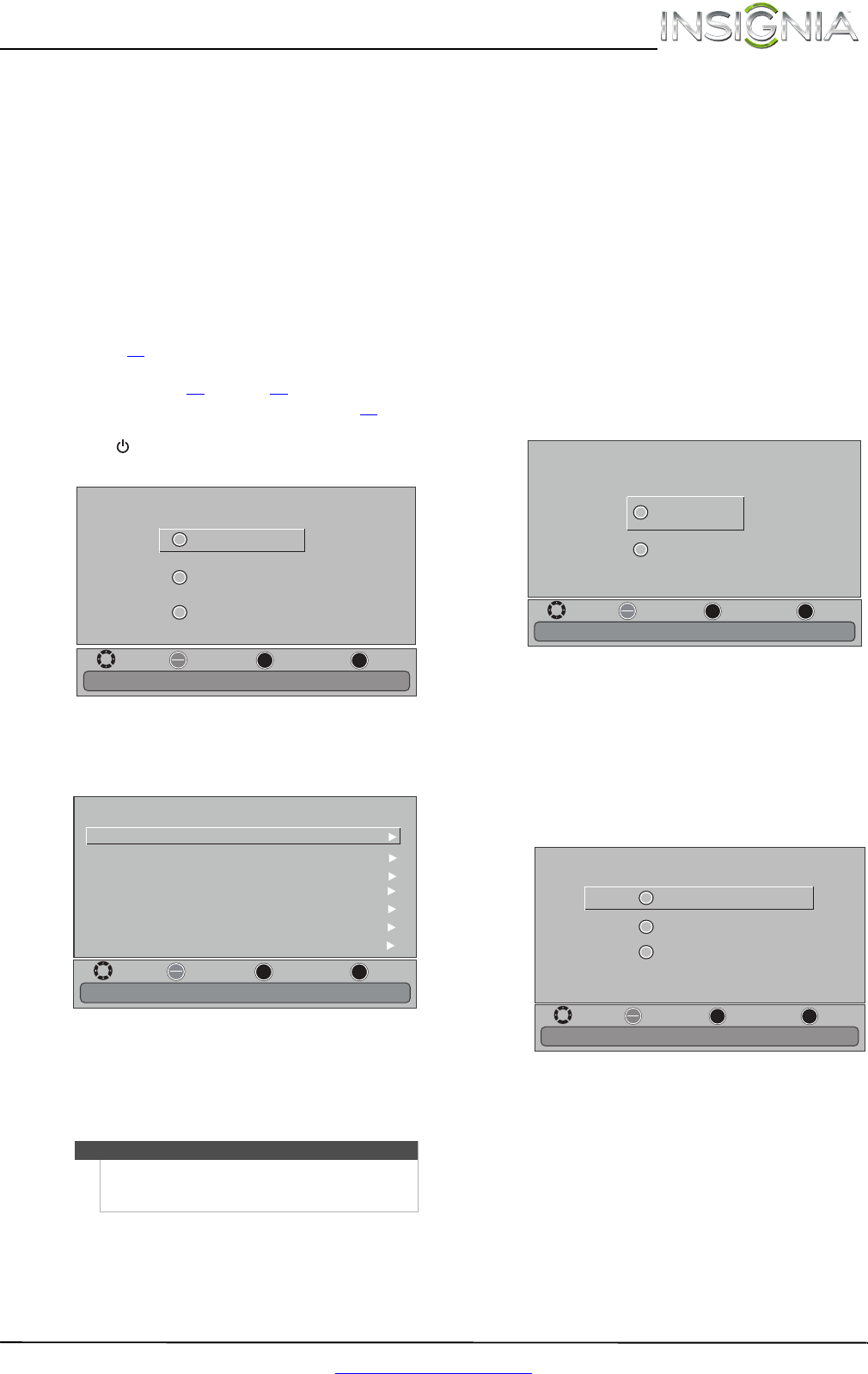 INSIGNIA