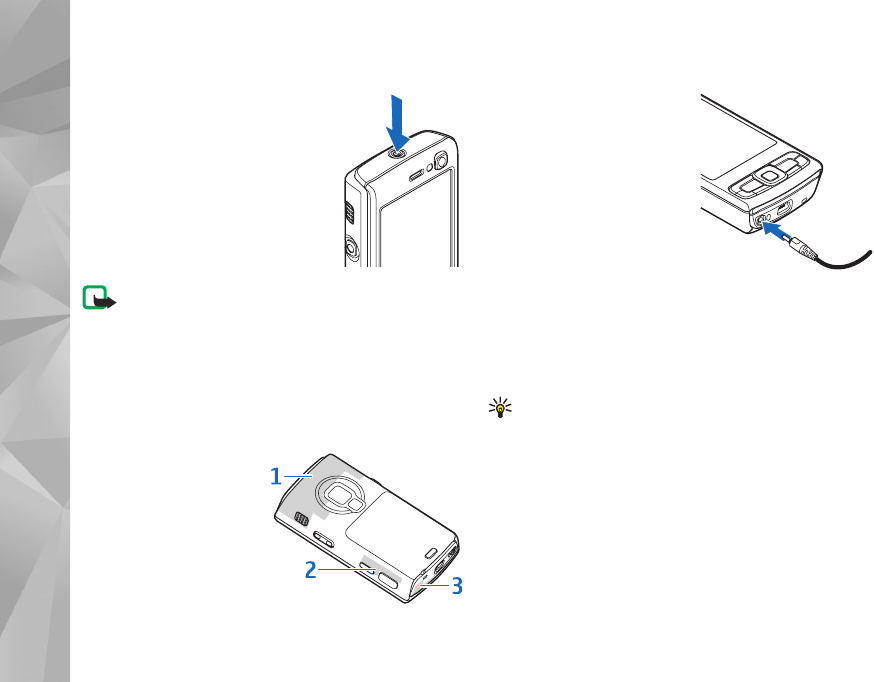 1

2

3