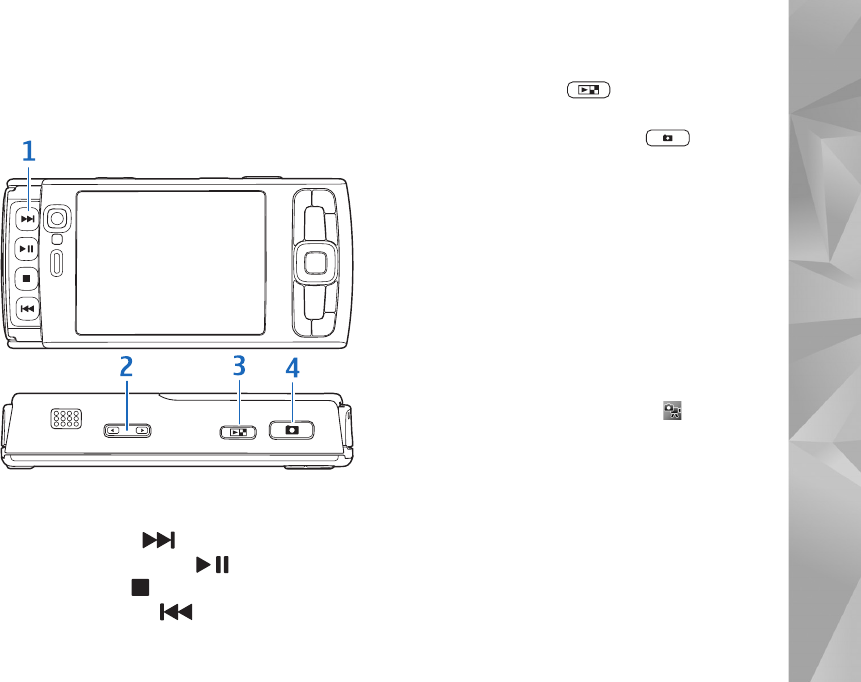 1

2

3

4