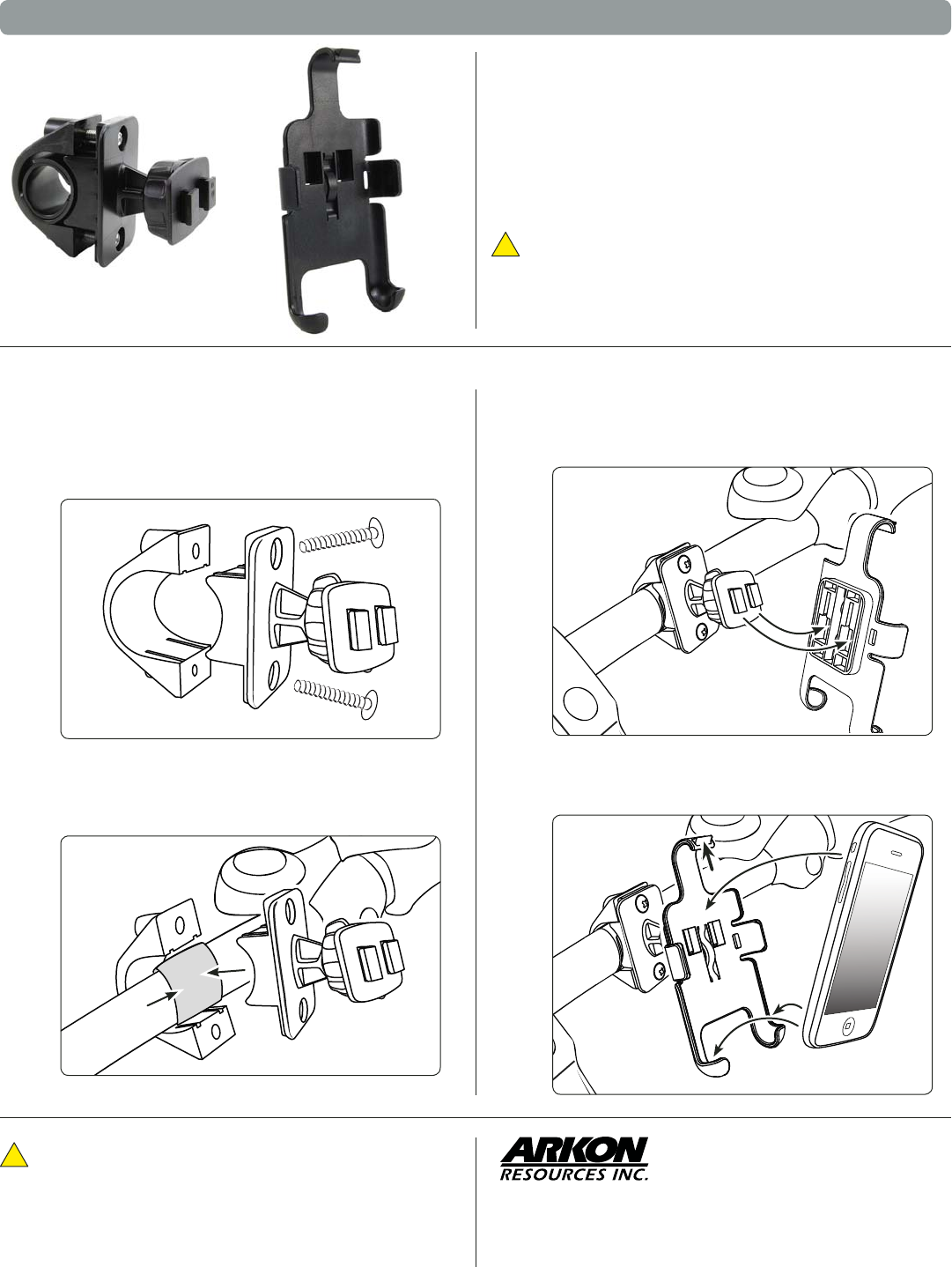 ARKON
RESOURCES INC.