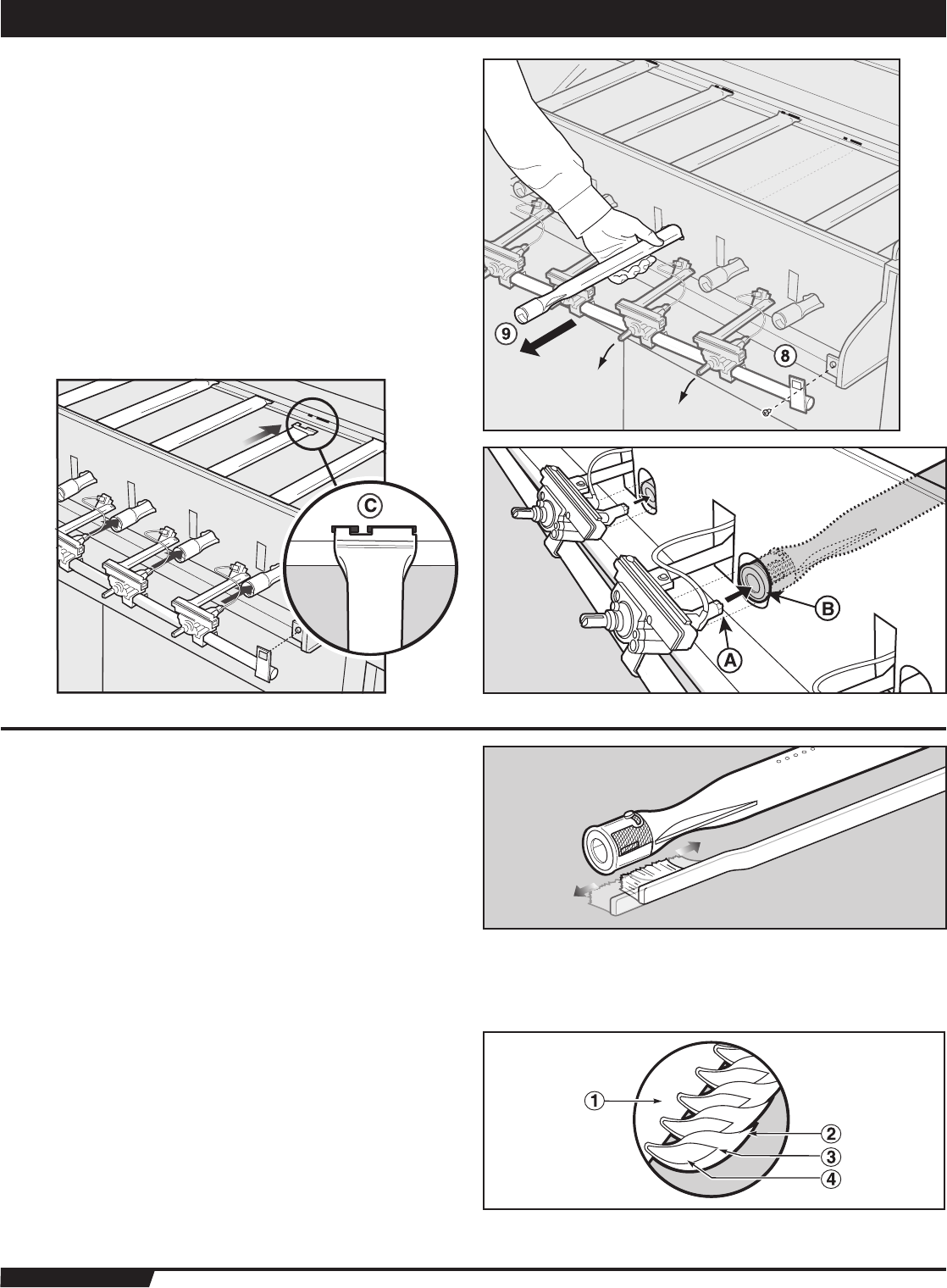 9

8

C

B

A

1

2

3

4