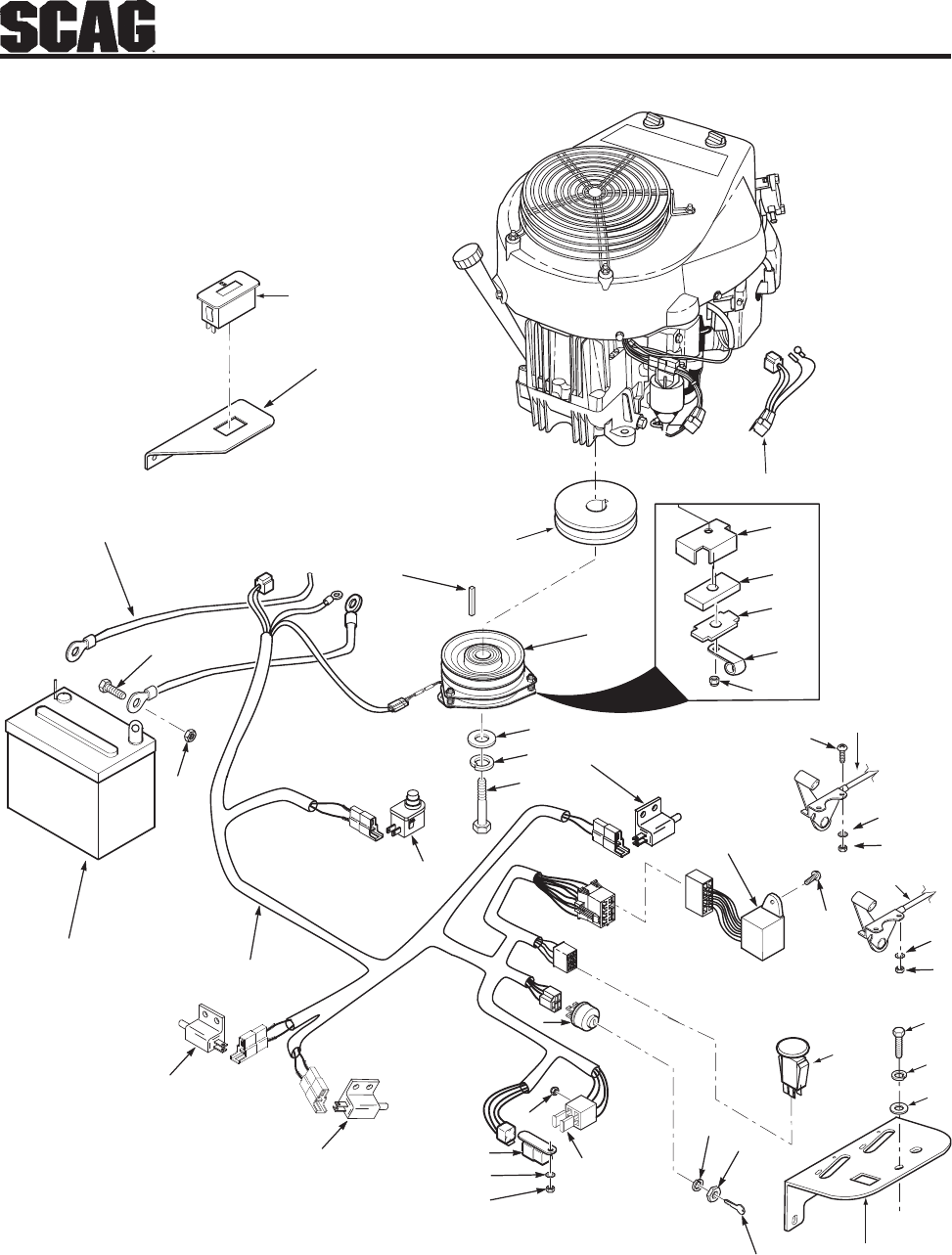 SCAG