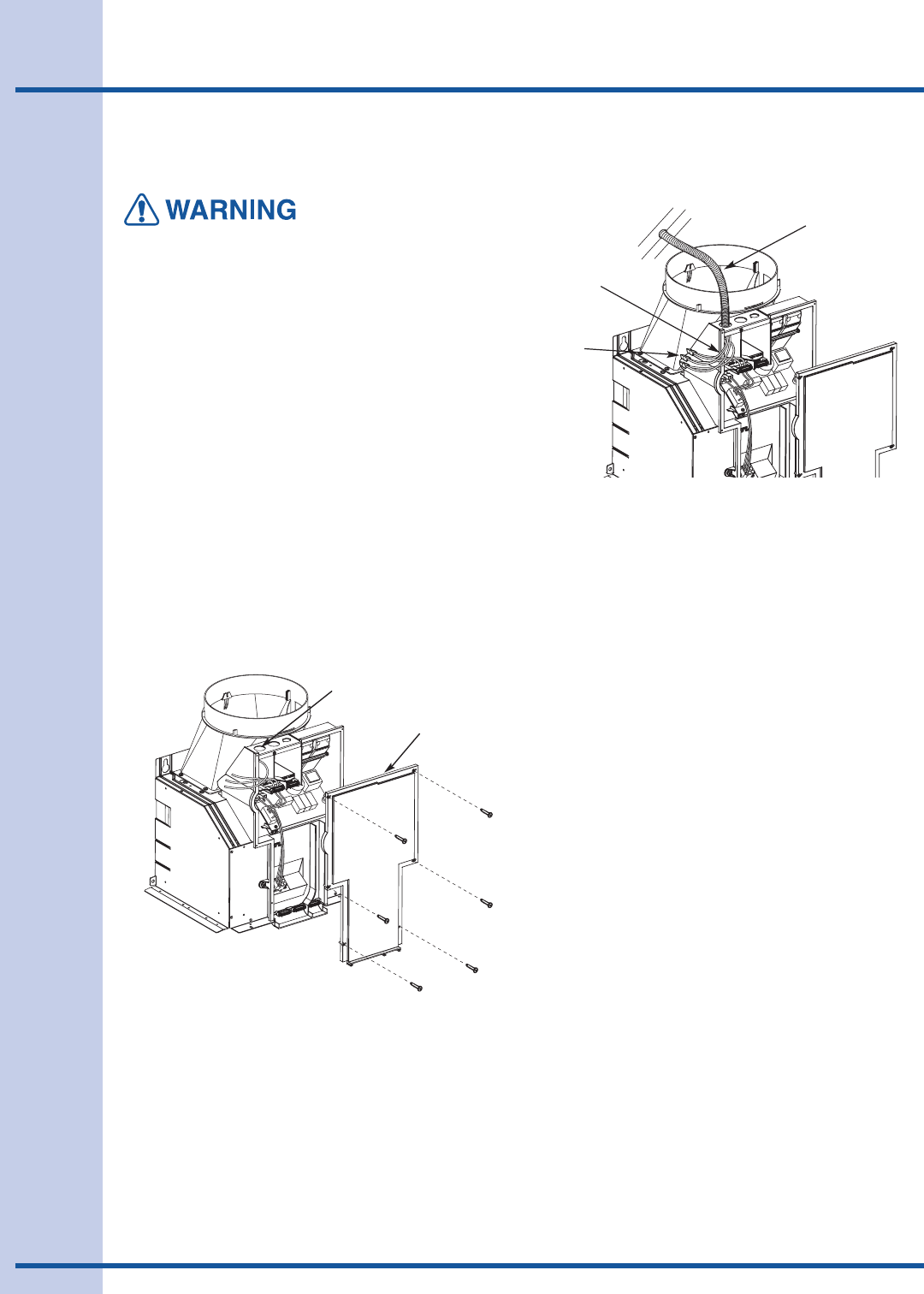 WARNING