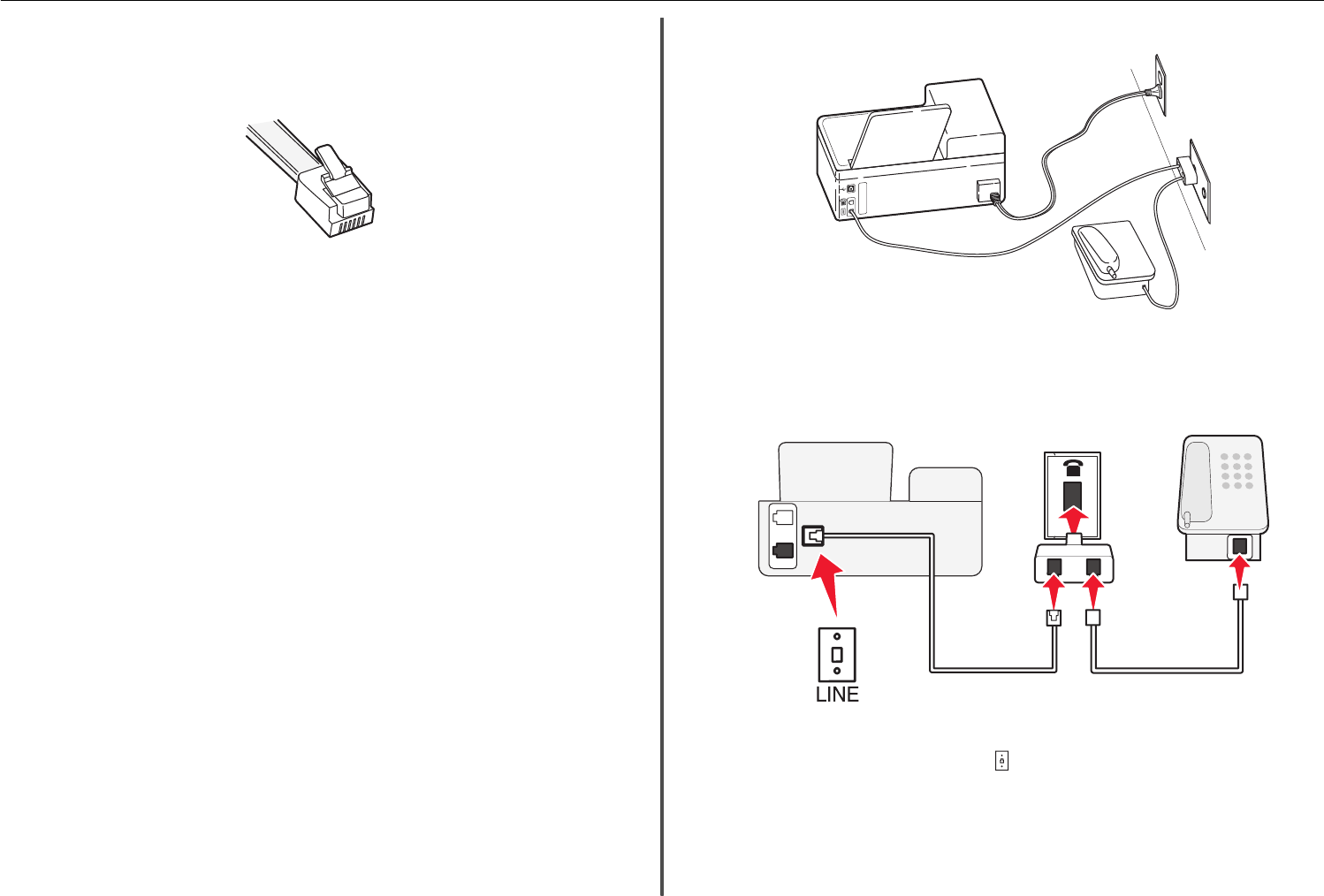 LINE