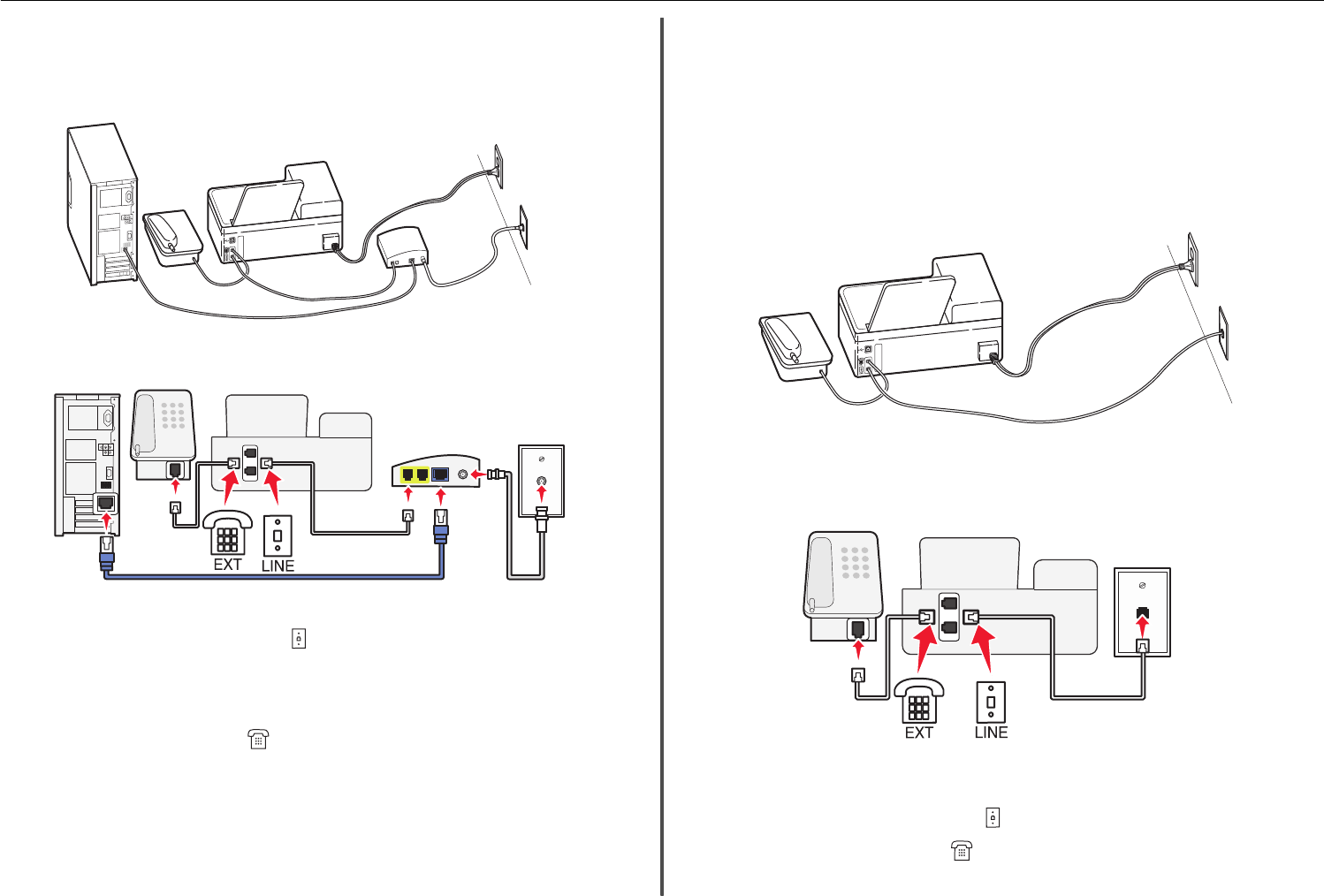 EXT
LINE

EXT
LINE