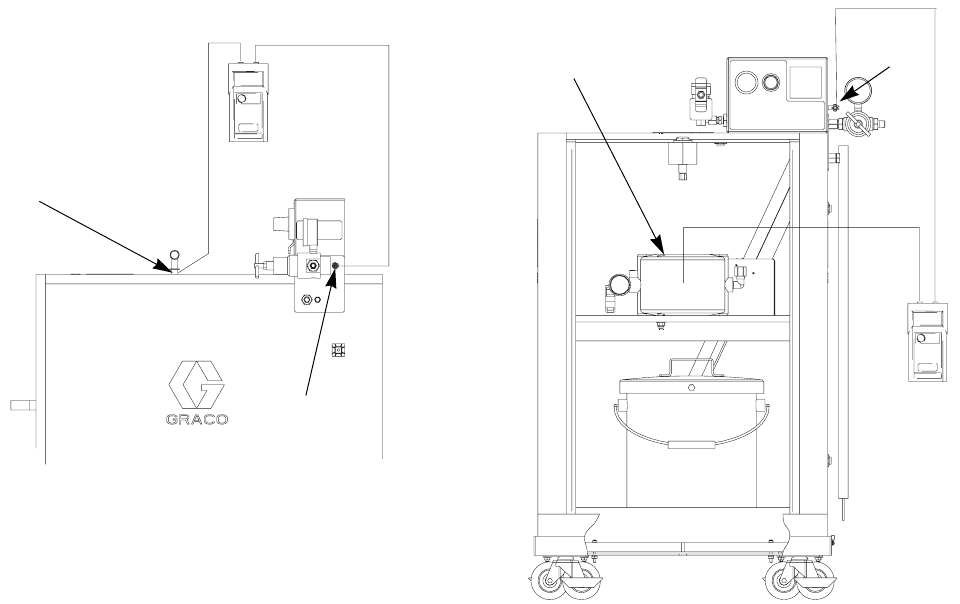 GRACO