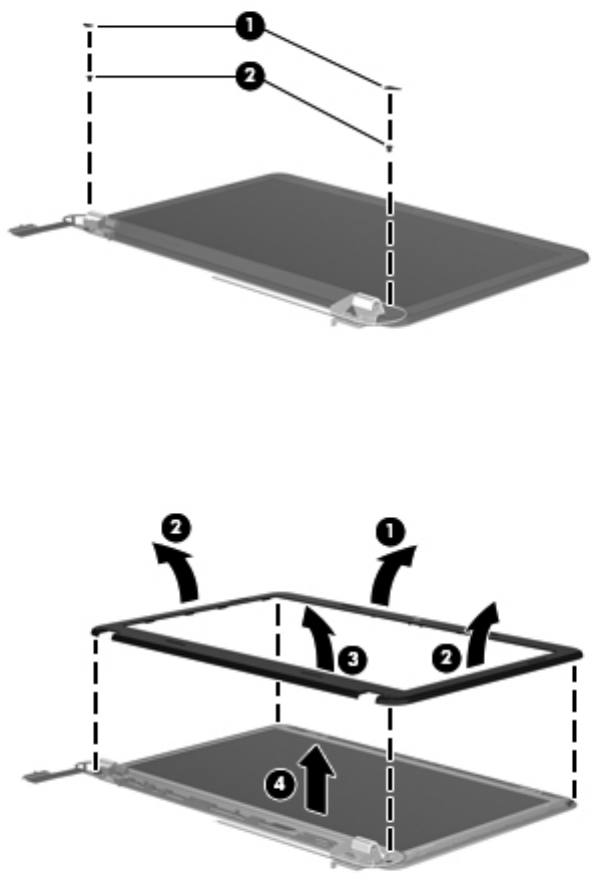 1
2
2
1
3
2
4