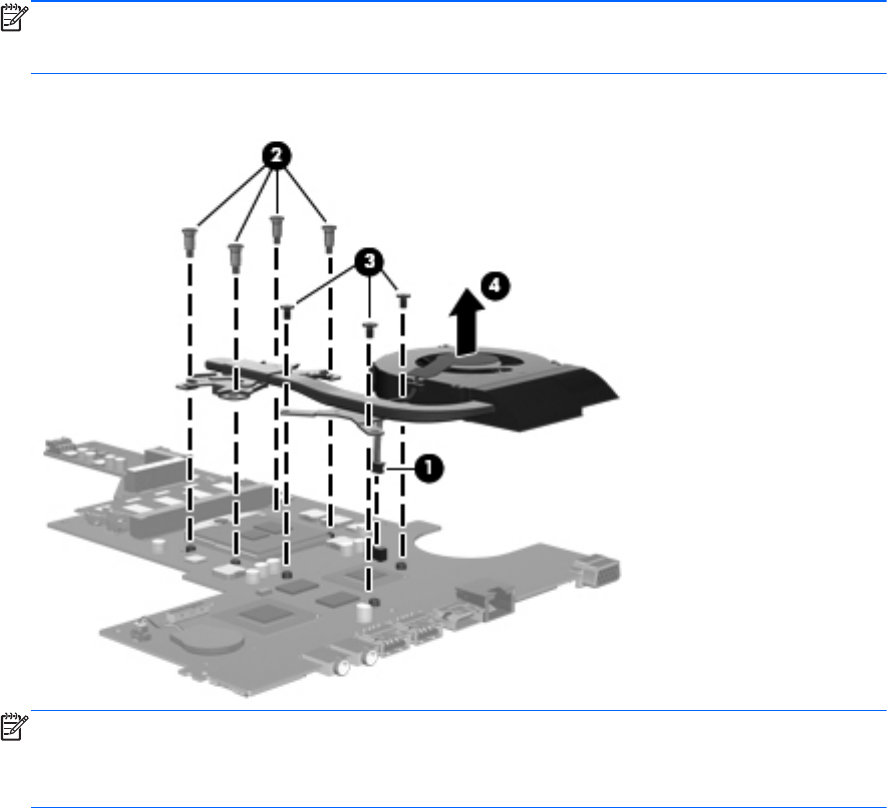 2

3

4

1