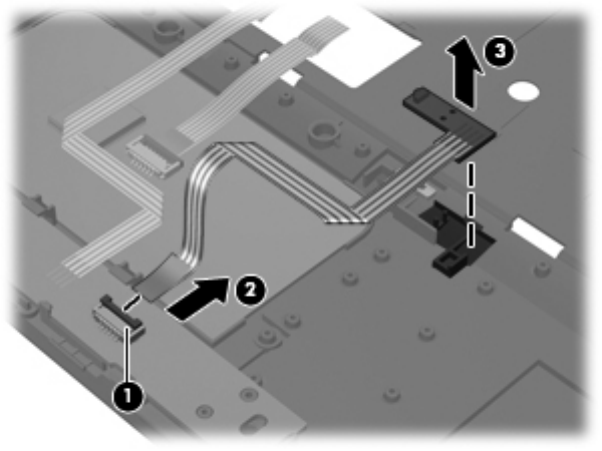 3
2
1