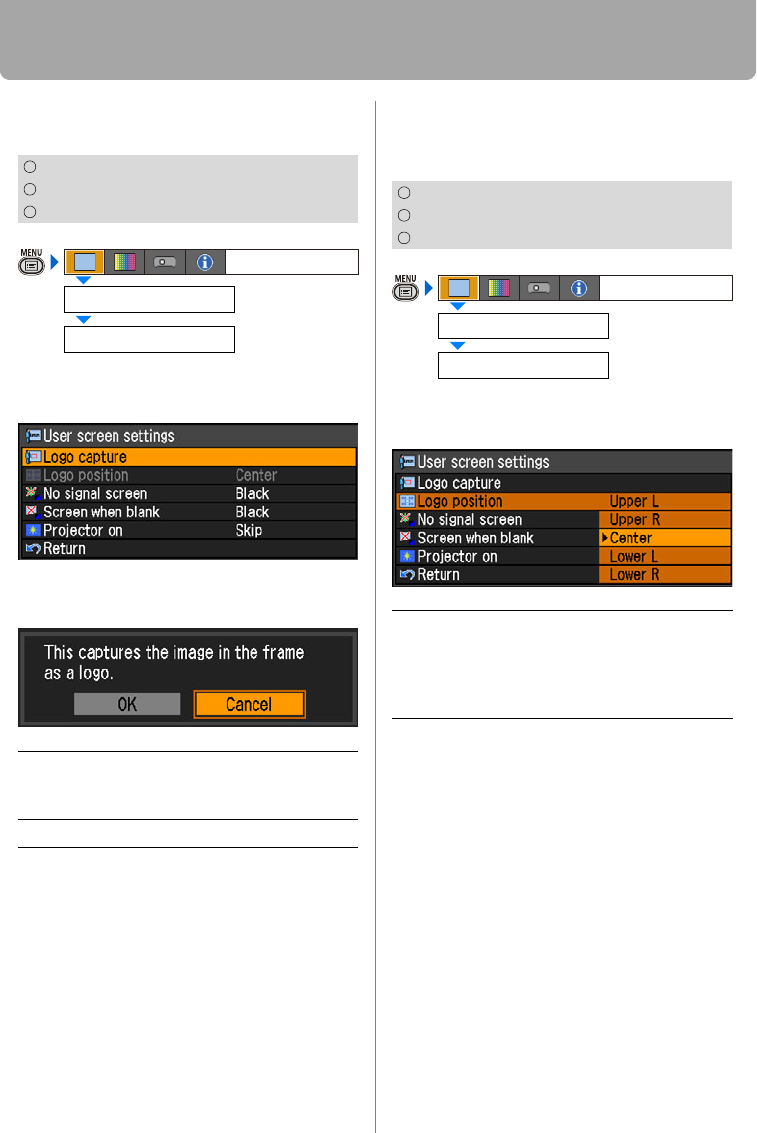 MENU

User screen settings
Logo capture
Logo position Center
No signal screen Black
Screen when blank Black
Projector on Skip
Return

This captures the image in the frame as a logo.
OK Cancel

MENU

User screen settings
Logo capture
Logo position Upper L
No signal screen Upper R
Screen when blank Center
Projector on Lower L
Return Lower R