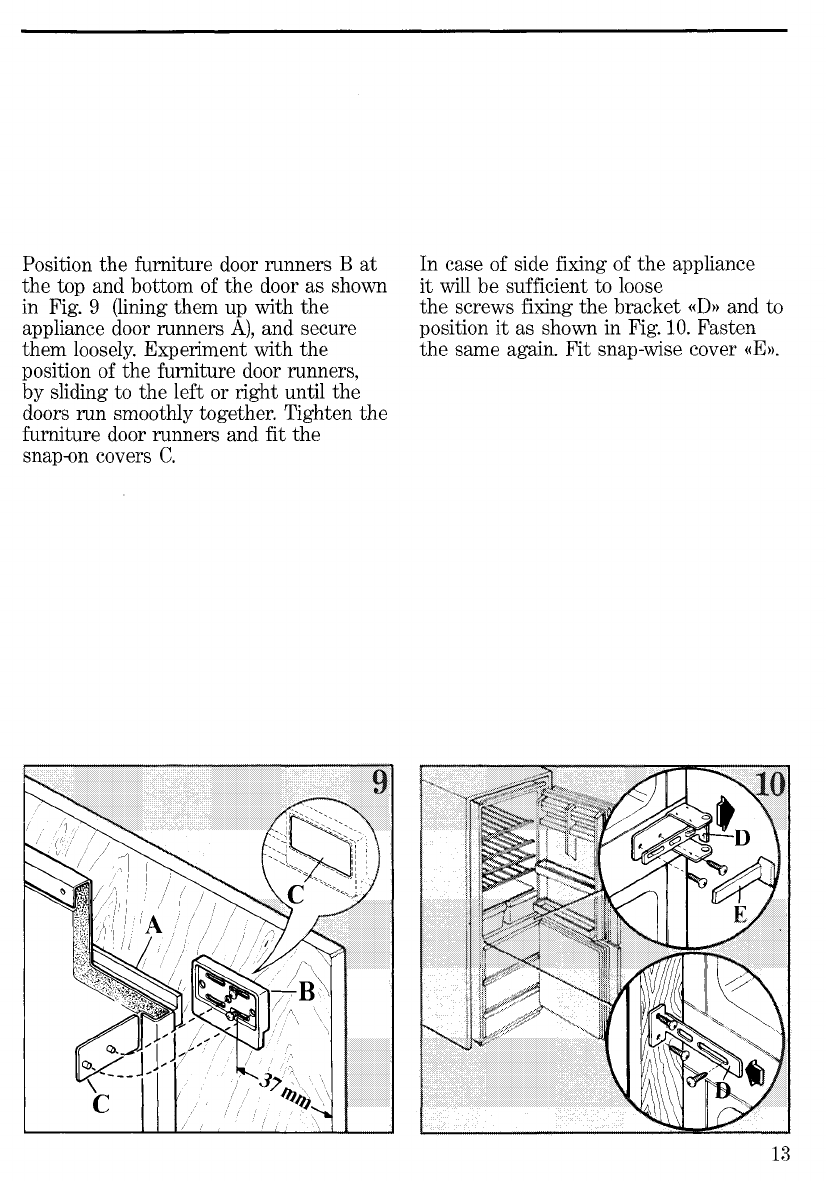 Position the furniture door runners B at the top and bottom of the door as shown in Fig. 9 (lining them up with the appliance door runners A), and secure them loosely. Experiment with the position of the furniture door runners, by sliding to the left or right until the doors run smoothly together. Tighten the furniture door runners and fit the snap-on covers C.

In case of side fixing of the appliance it will be sufficient to loose the screws fixing the bracket «D» and to position it as shown in Fig. 10. Fasten the same again. Fit snap-wise cover «E».

9

C

A

B

C

37 mm

10

D

E

D

13