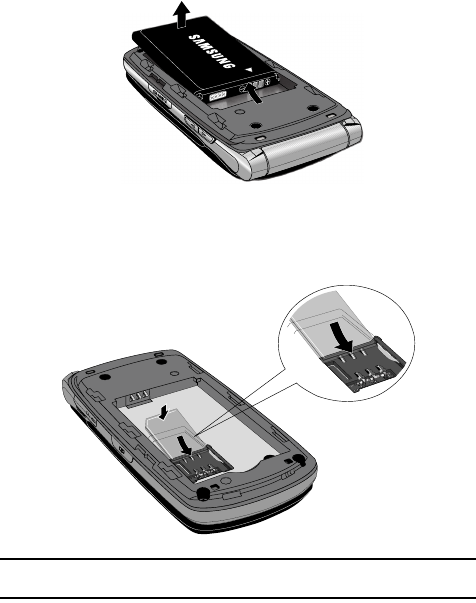 SAMSUNG