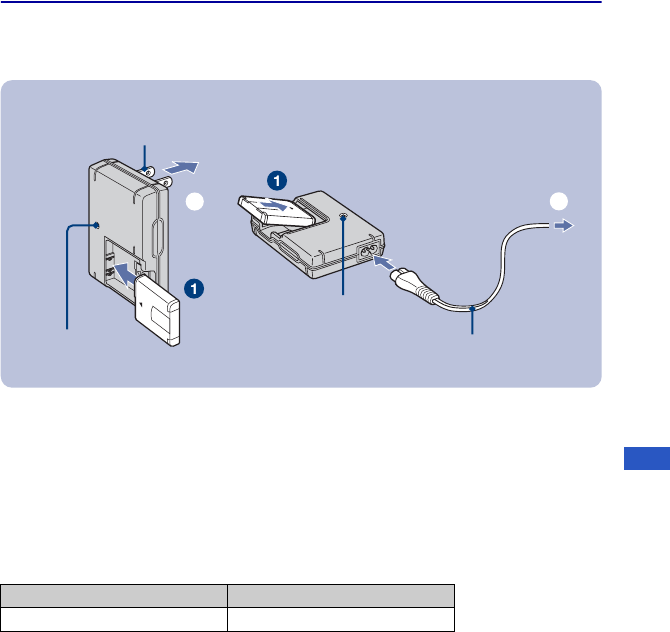 1

1