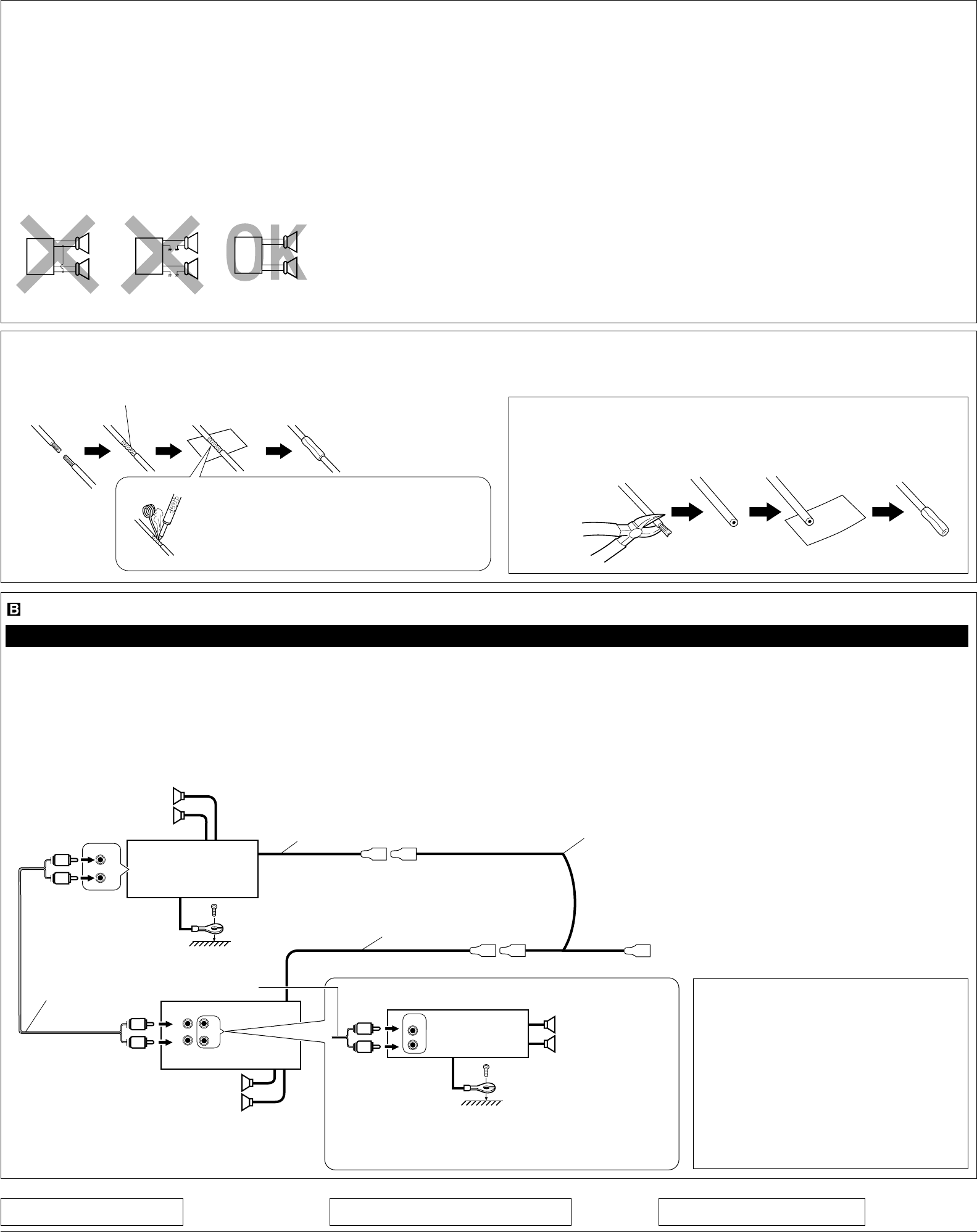 OK

B