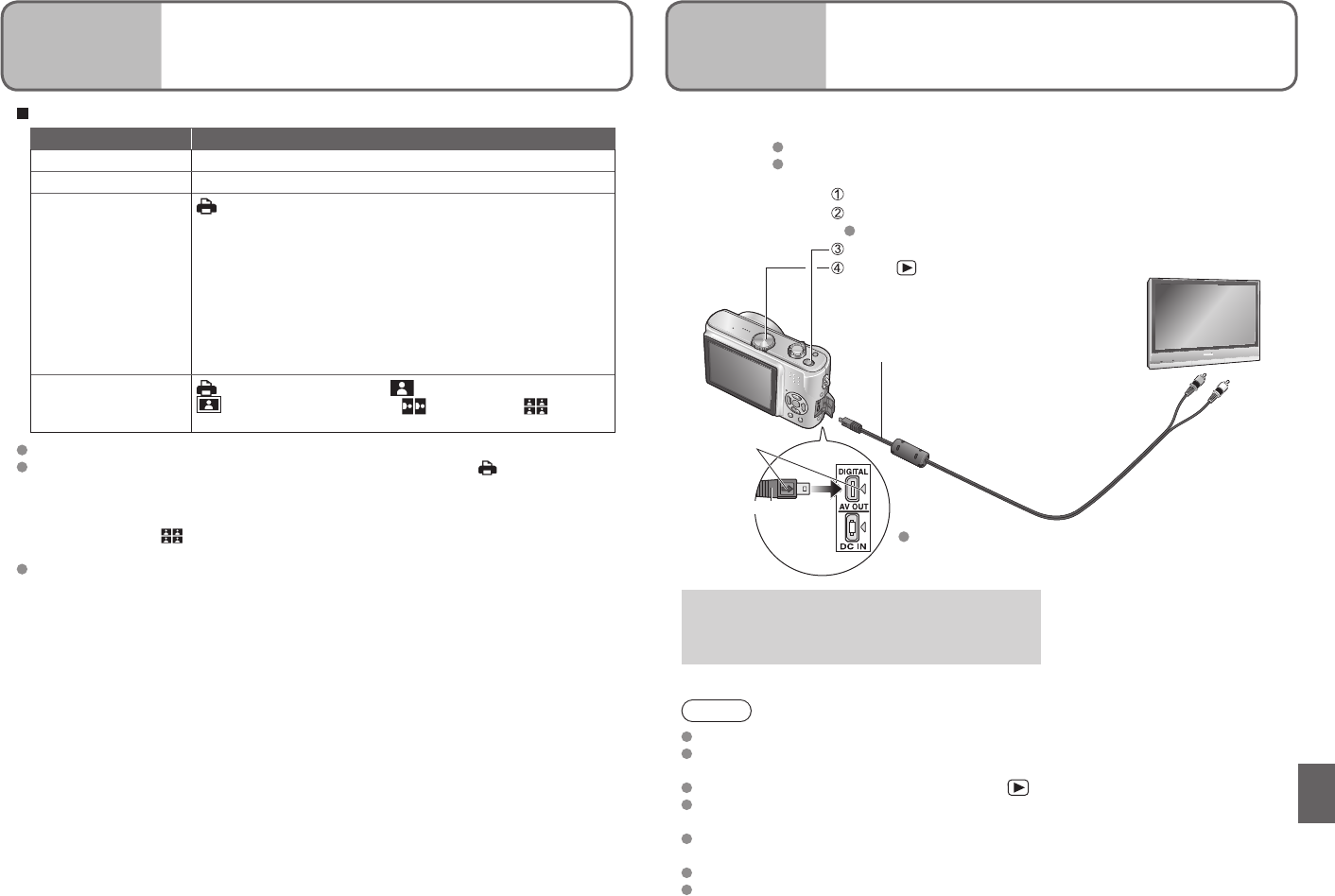 DIGITAL
AV OUT
DC IN