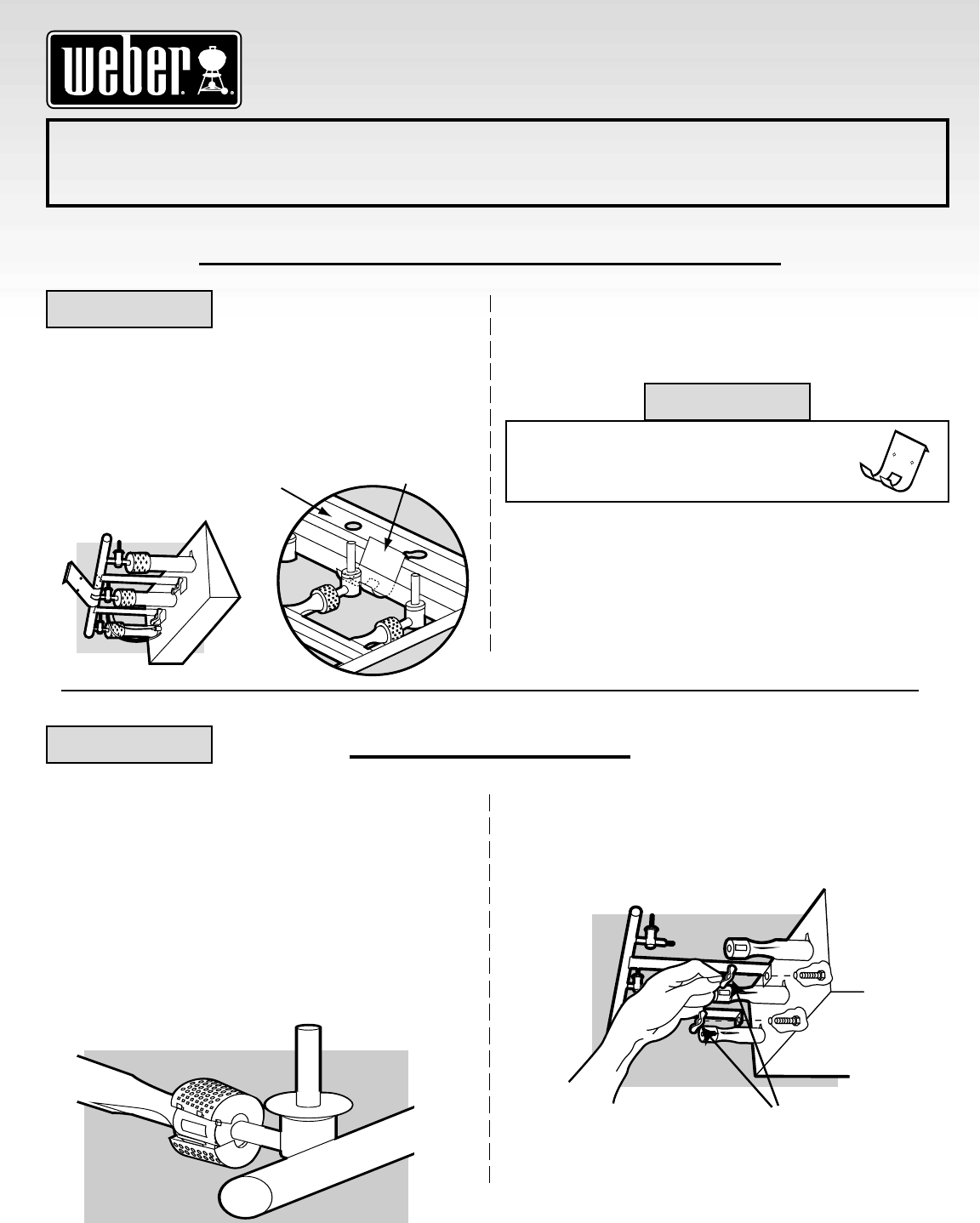 weber