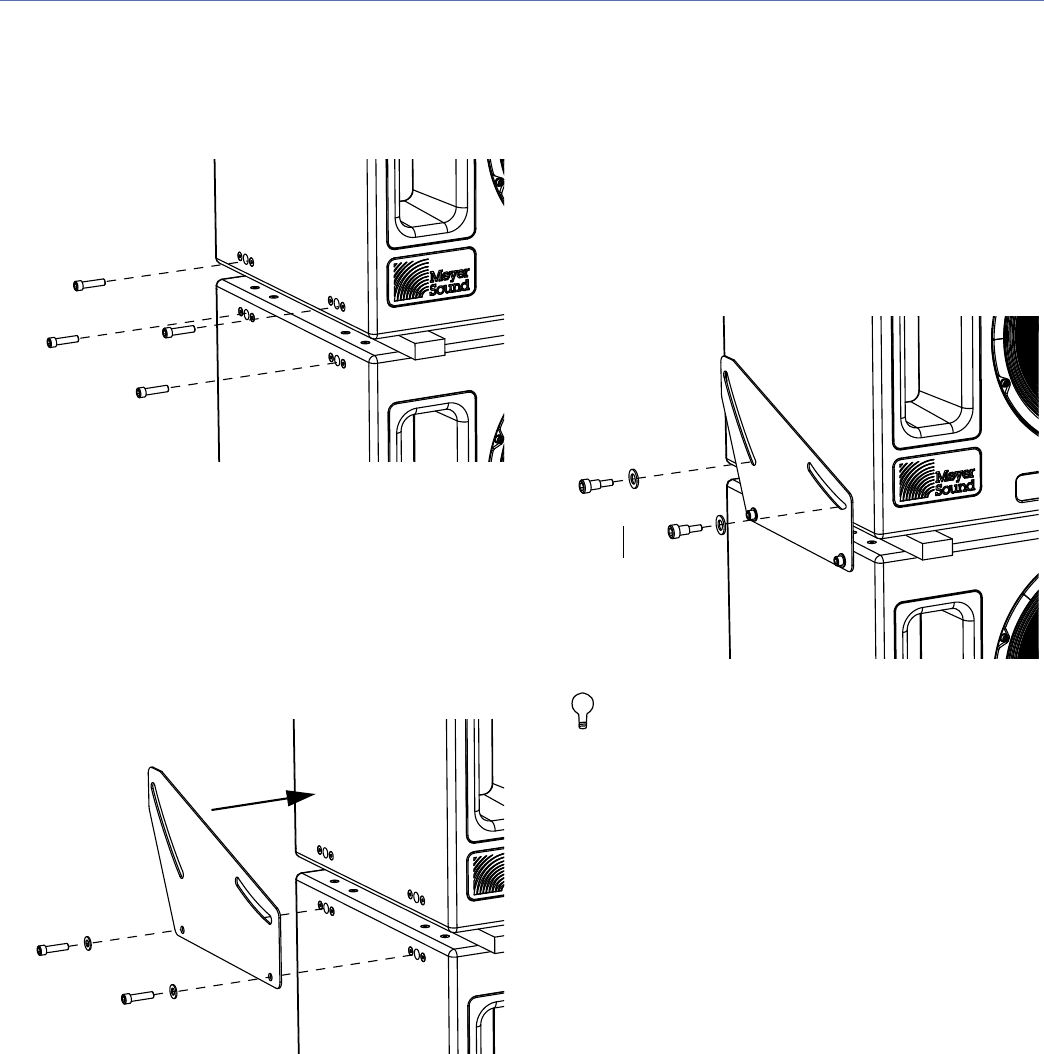 Meyer Sound

Meyer Sound