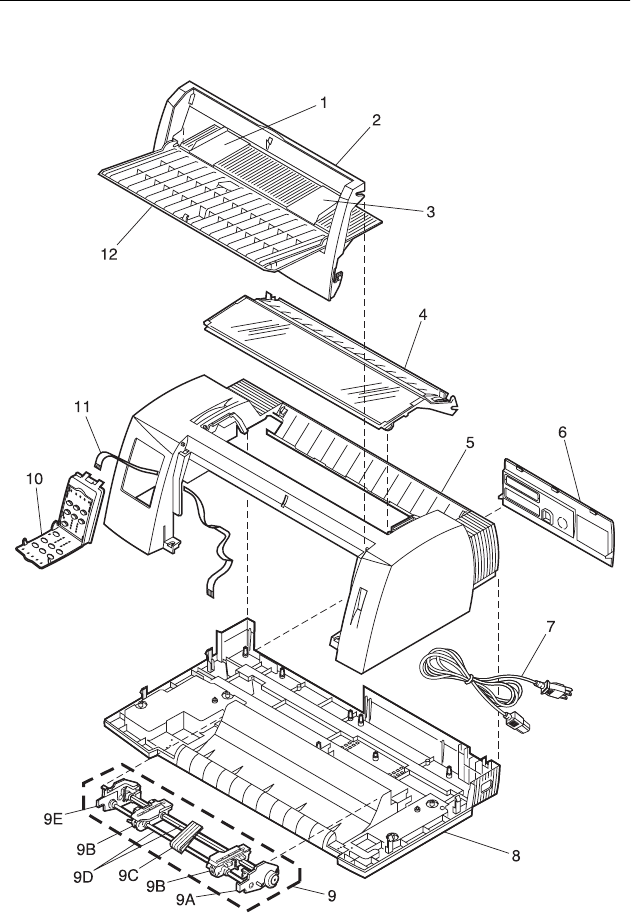 1
2
3
12
4
11
5
6
10
7
9E
9B
9D
9C
9B
9A
9
8