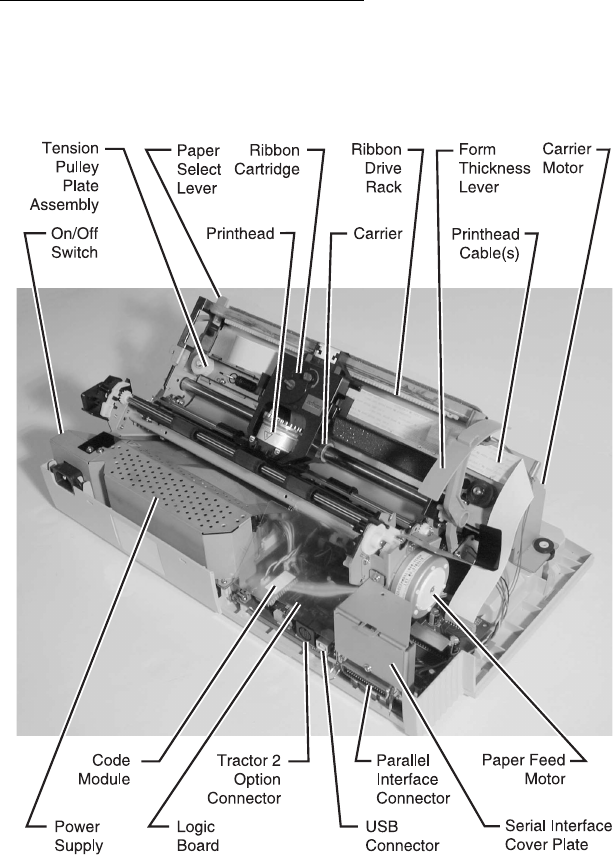 Tension Pulley Plate Assembly

Paper Select Lever

Ribbon Cartridge

Ribbon Drive Rack

Form Thickness Lever

Carrier Motor

On/Off Switch

Printhead

Carrier

Printhead Cable(s)

Code Module

Tractor 2 Option Connector

Parallel Interface Connector

Paper Feed Motor

Power Supply

Logic Board

USB Connector

Serial Interface Cover Plate