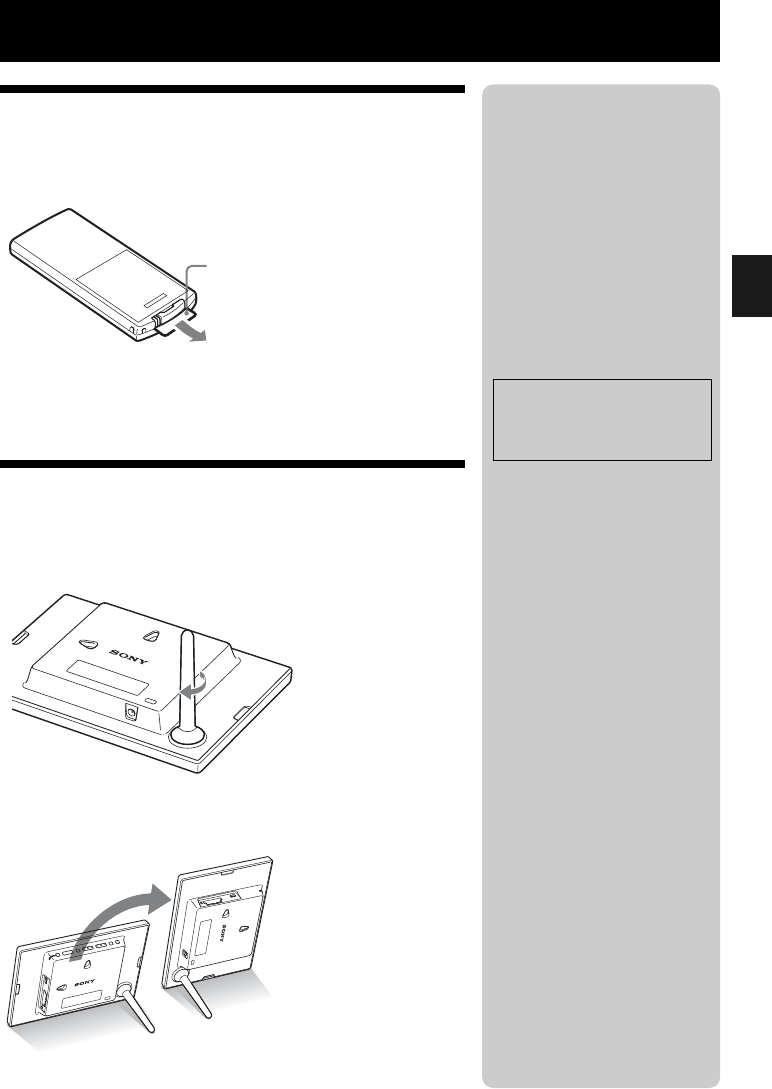 SONY

SONY

SONY