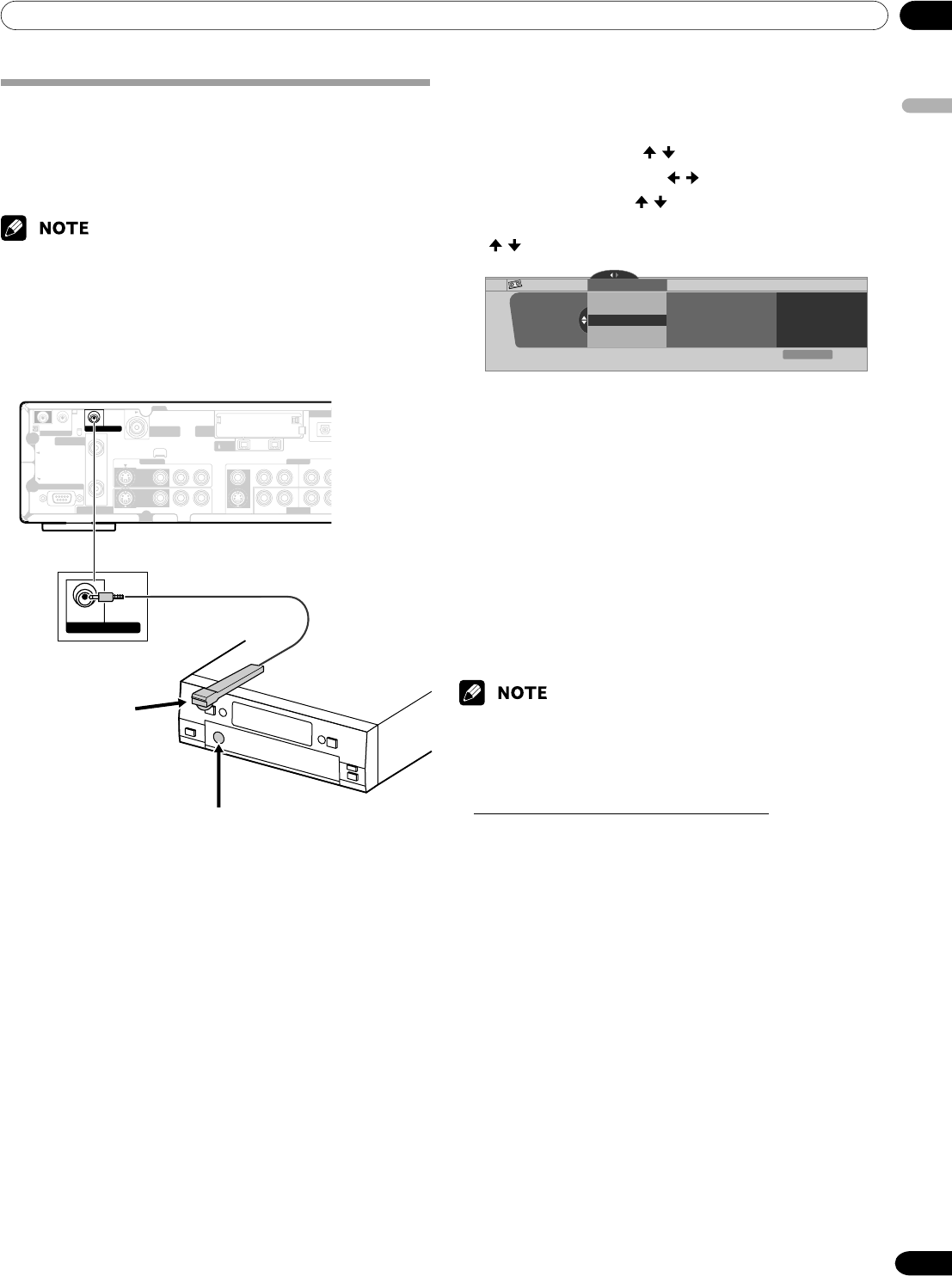 NOTE

NOTE