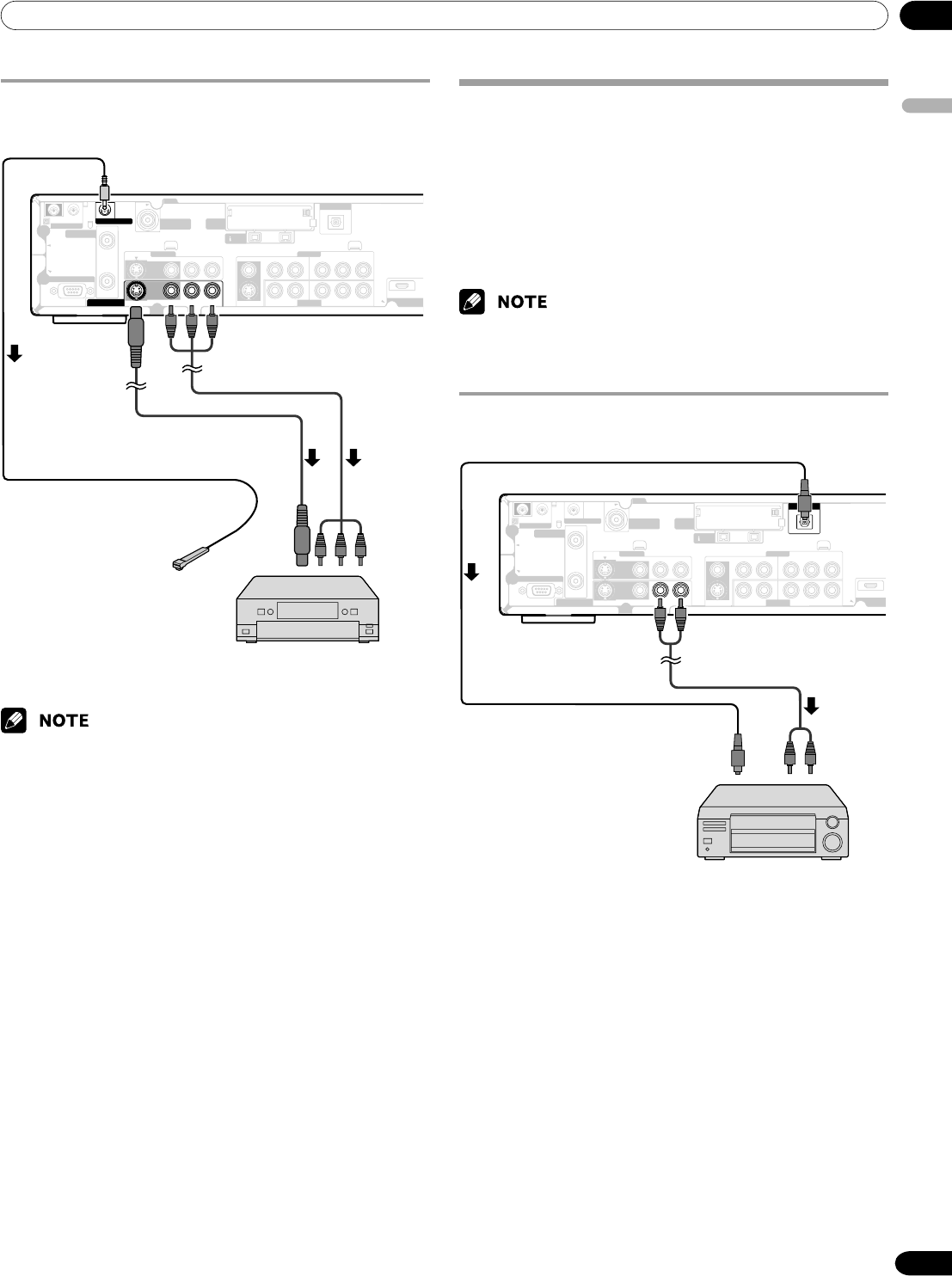 NOTE

NOTE